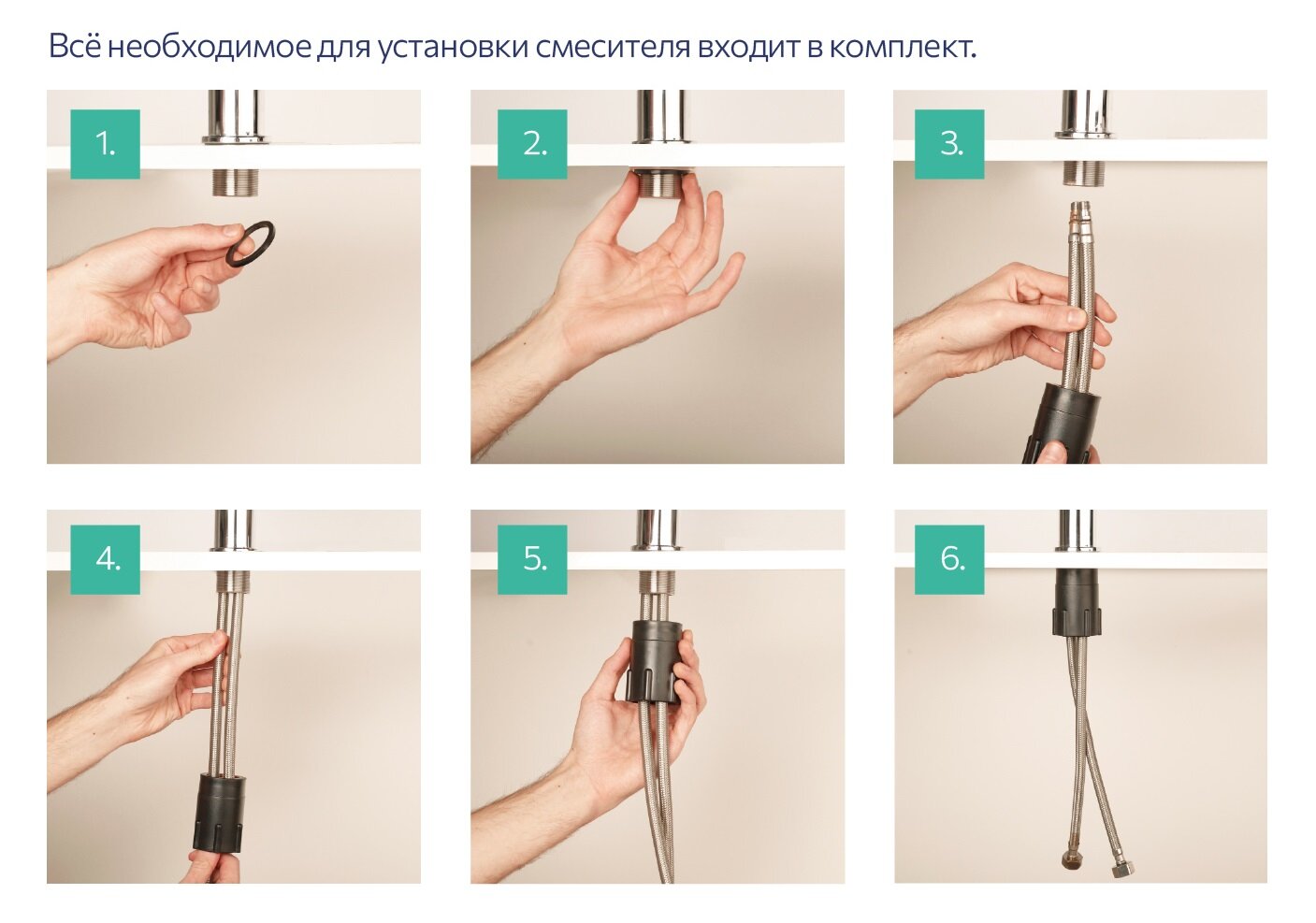 Всё необходимое для установки смесителя входит в комплект.

1.

2.

3.

4.

5.

6.