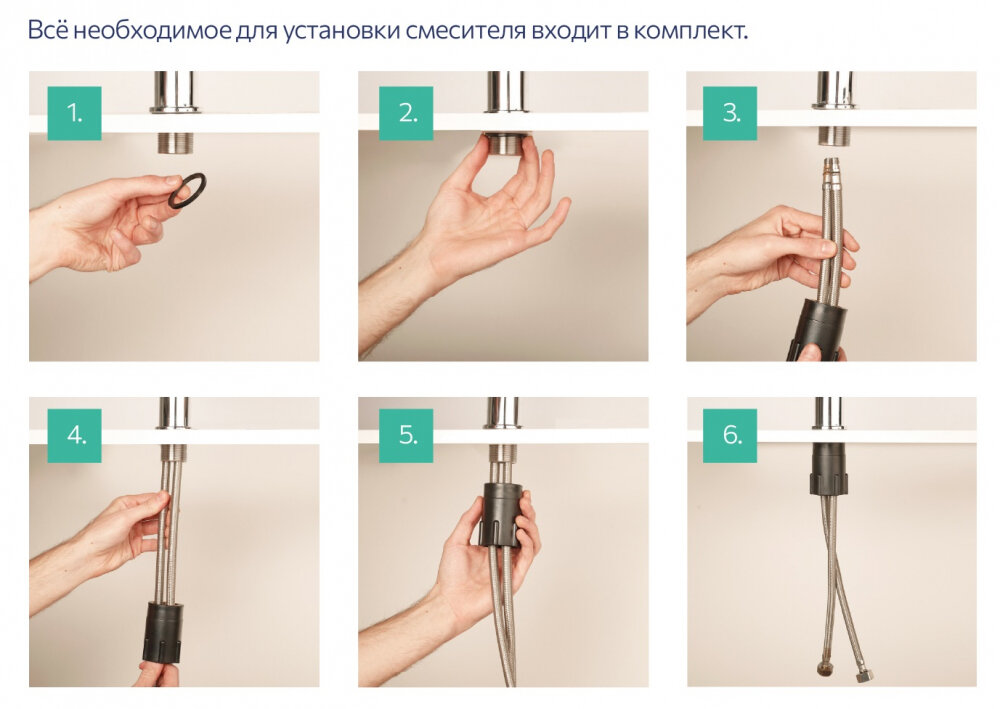 Всё необходимое для установки смесителя входит в комплект.

1.

2.

3.

4.

5.

6.