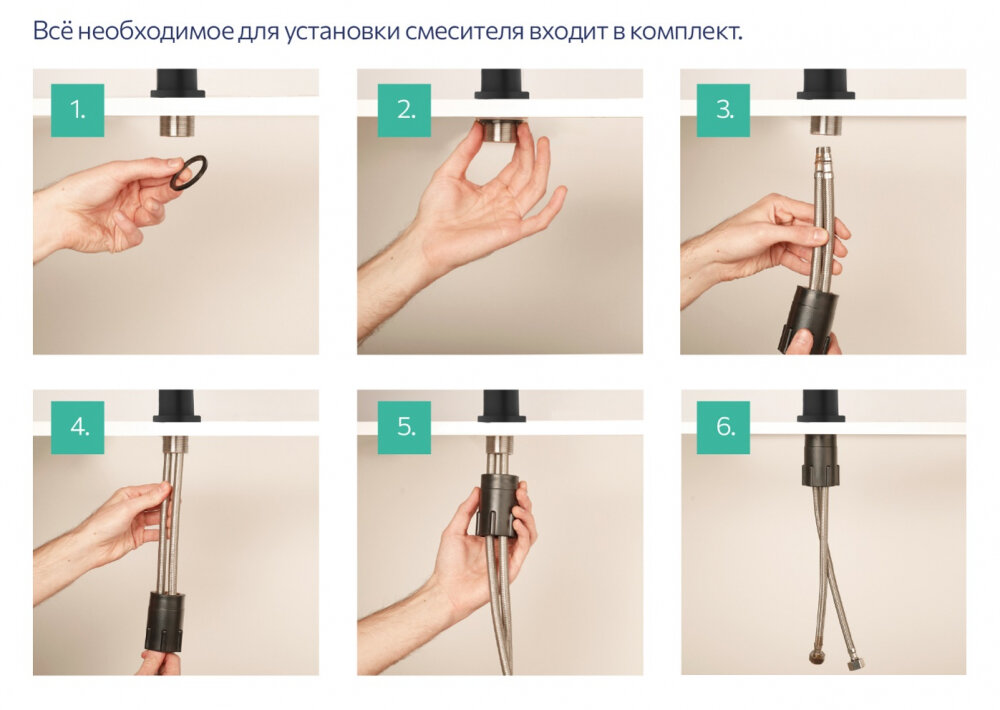 Всё необходимое для установки смесителя входит в комплект.

1.

2.

3.

4.

5.

6.