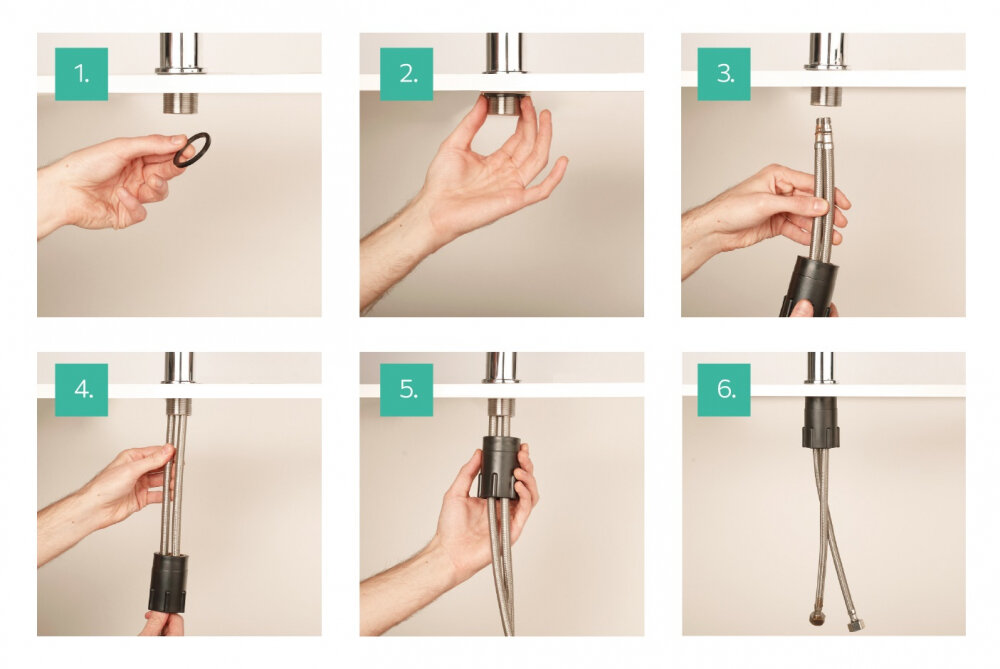 1.

2.

3.

4.

5.

6.