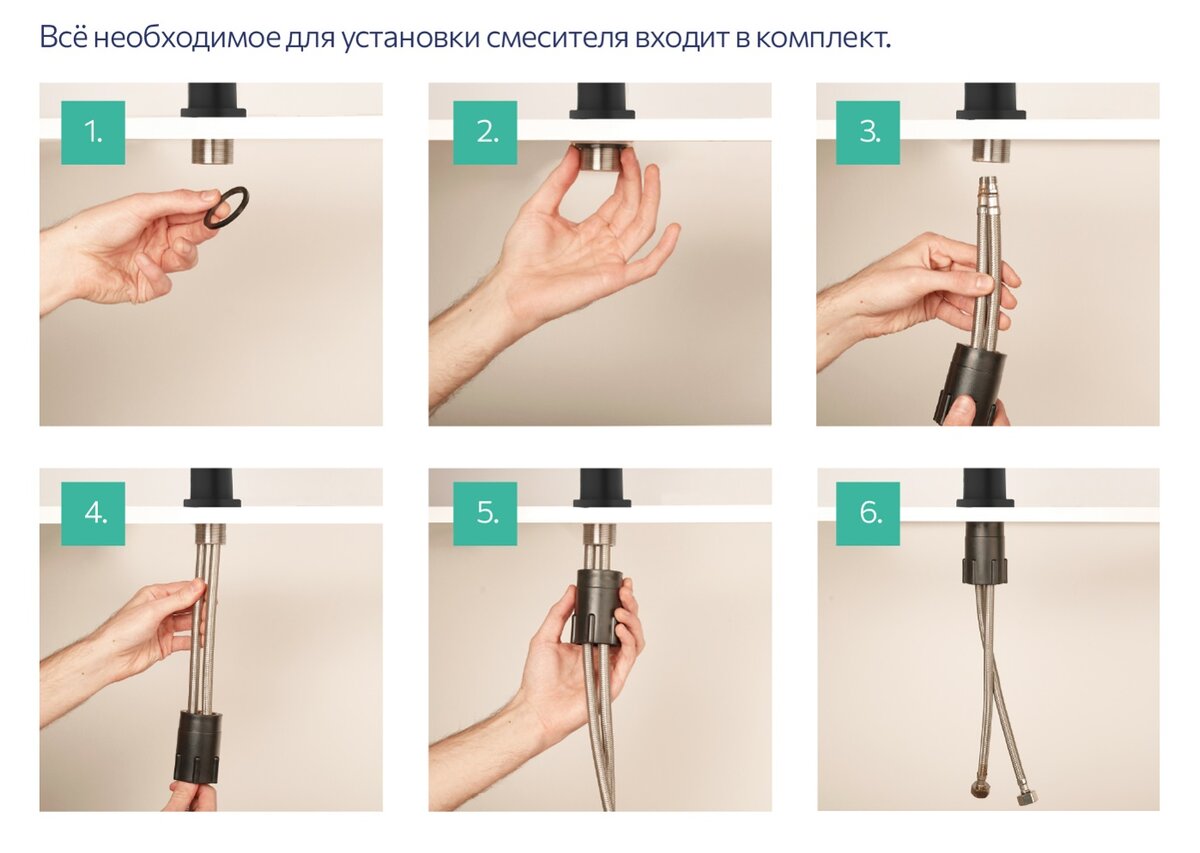 Всё необходимое для установки смесителя входит в комплект.

1.

2.

3.

4.

5.

6.