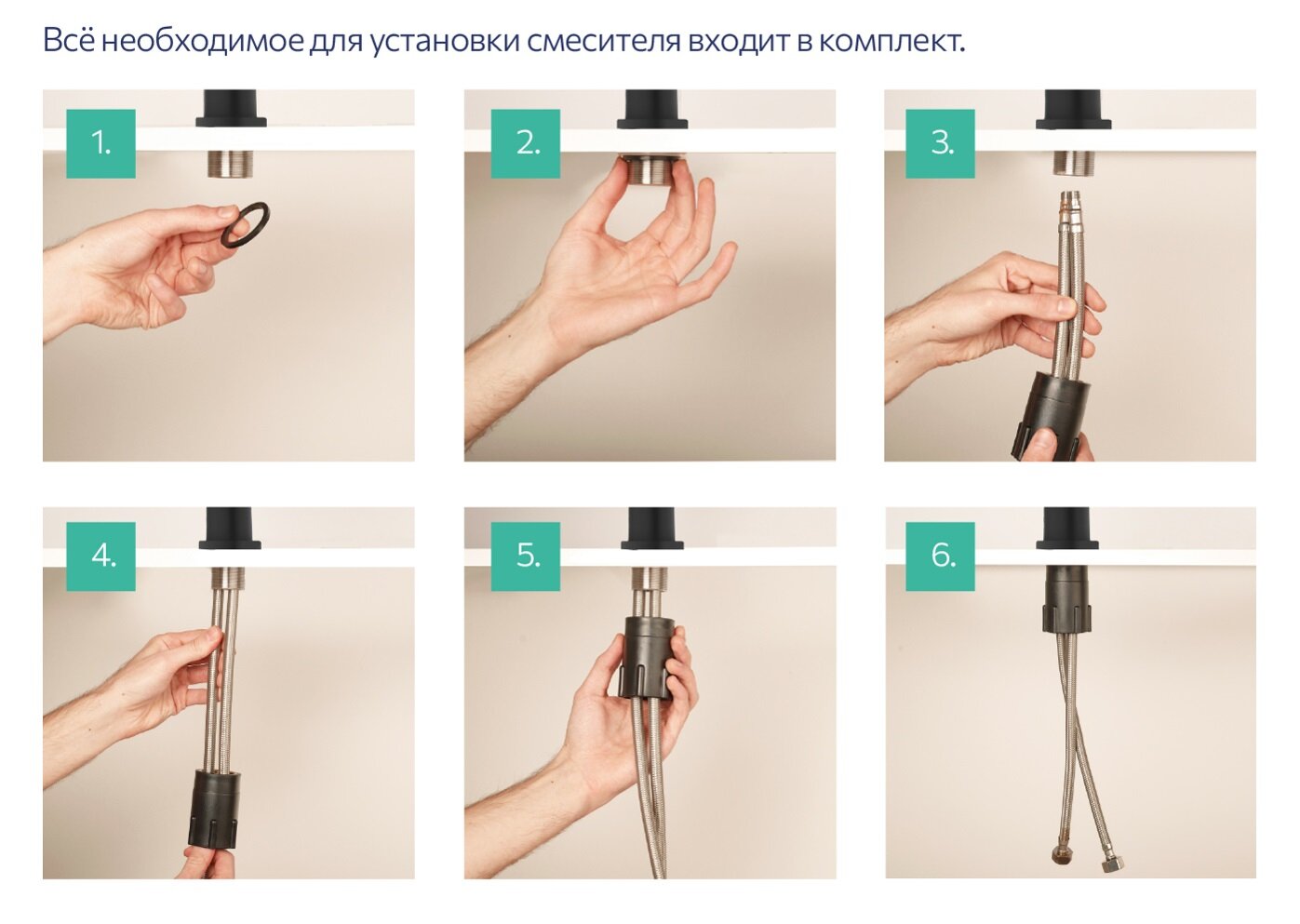 Всё необходимое для установки смесителя входит в комплект.

1.

2.

3.

4.

5.

6.