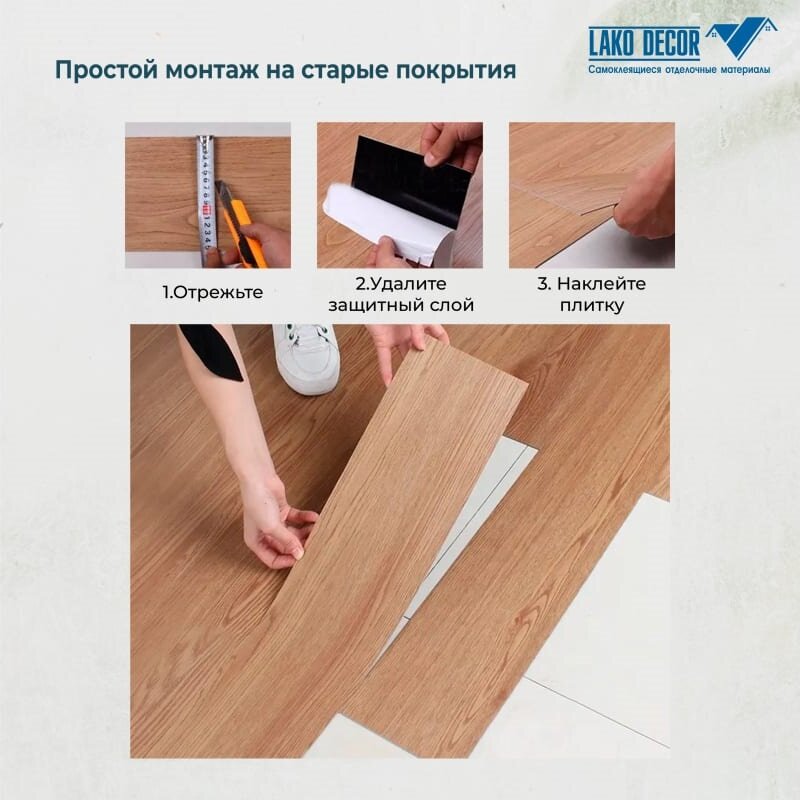 Простой монтаж на старые покрытия

LAKO DECOR
Самоклеящиеся отделочные материалы

1.Отрежьте

2.Удалите защитный слой

3. Наклейте плитку