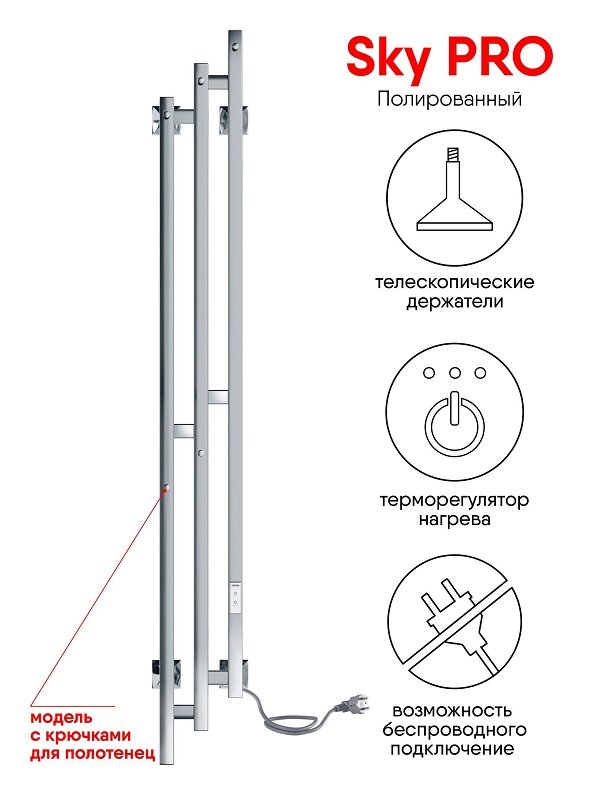 Sky PRO
Полированный

телескопические держатели

терморегулятор нагрева

возможность беспроводного подключение

модель с крючками для полотенец