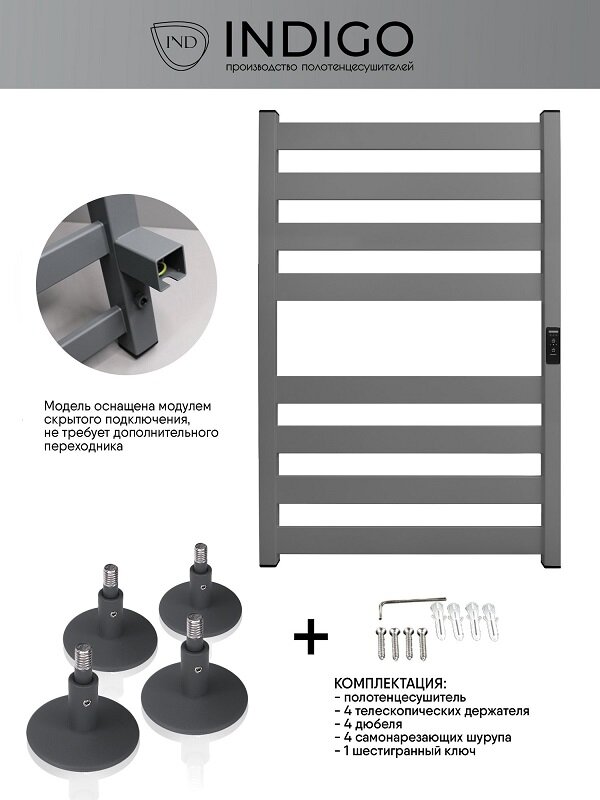 IND INDIGO
производство полотенцесушителей

Модель оснащена модулем скрытого подключения, не требует дополнительного переходника

+

КОМПЛЕКТАЦИЯ:
- полотенцесушитель
- 4 телескопических держателя
- 4 дюбеля
- 4 самонарезающих шурупа
- 1 шестигранный ключ