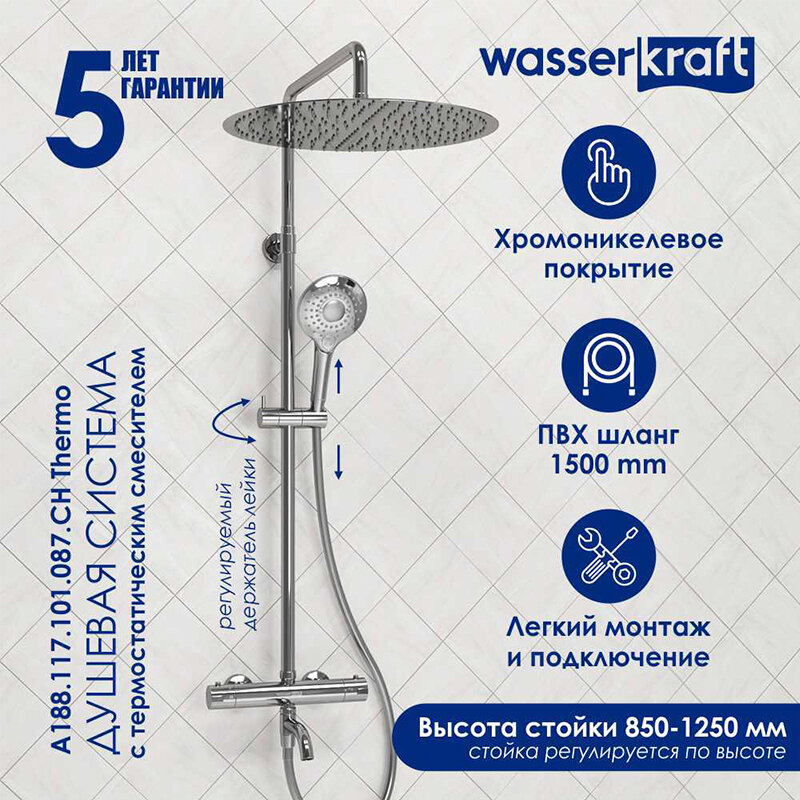 5 ЛЕТ ГАРАНТИИ

wasserkraft

A188.117.101.087.CH Thermo
ДУШЕВАЯ СИСТЕМА
с термостатическим смесителем

регулируемый держатель лейки

Хромоникелевое покрытие

ПВХ шланг 1500 mm

Легкий монтаж и подключение

Высота стойки 850-1250 мм
стойка регулируется по высоте