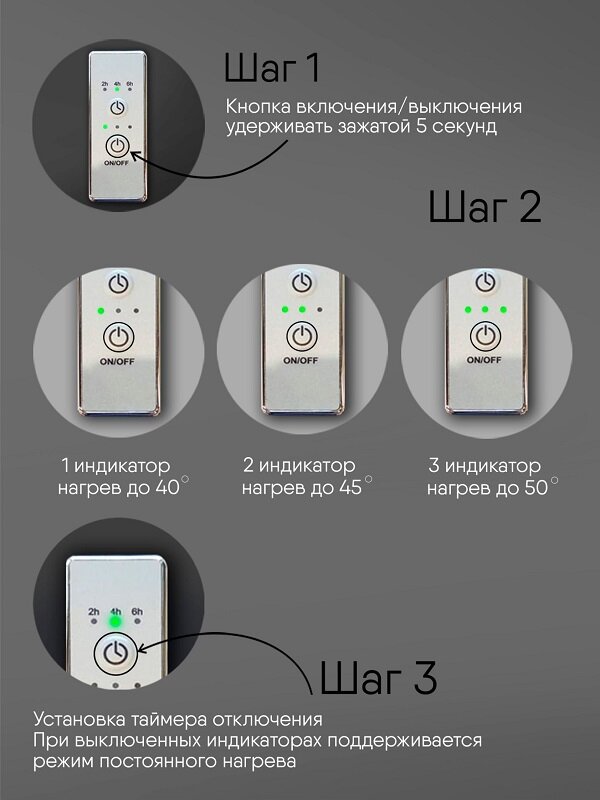 2h 4h 6h

ON/OFF

Шаг 1

Кнопка включения/выключения удерживать зажатой 5 секунд

Шаг 2

ON/OFF

ON/OFF

ON/OFF

1 индикатор нагрев до 40°

2 индикатор нагрев до 45°

3 индикатор нагрев до 50°

2h 4h 6h

Шаг 3

Установка таймера отключения
При выключенных индикаторах поддерживается режим постоянного нагрева