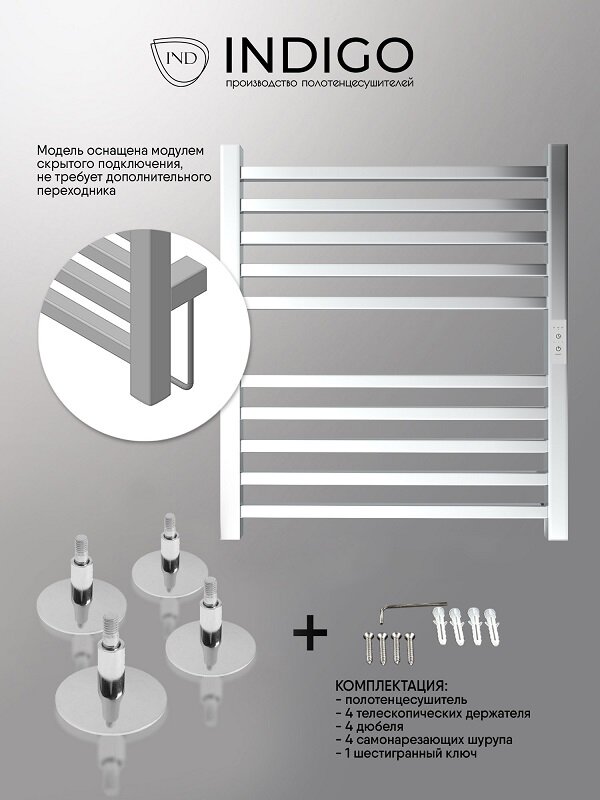 IND INDIGO
производство полотенцесушителей

Модель оснащена модулем скрытого подключения, не требует дополнительного переходника

+

КОМПЛЕКТАЦИЯ:
- полотенцесушитель
- 4 телескопических держателя
- 4 дюбеля
- 4 самонарезающих шурупа
- 1 шестигранный ключ