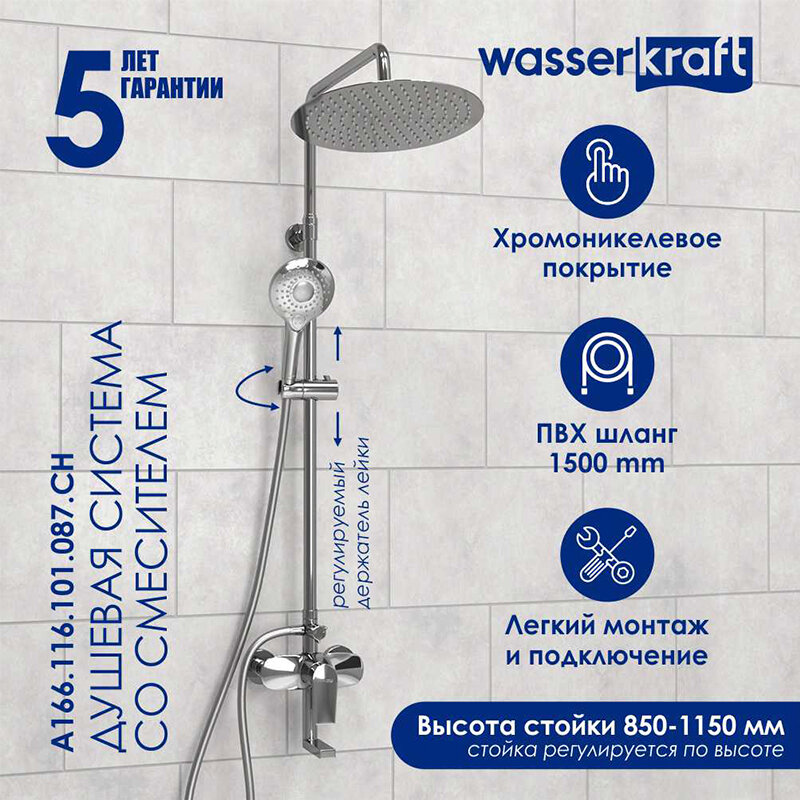 5 ЛЕТ ГАРАНТИИ

wasserkraft

A166.116.101.087.CH
ДУШЕВАЯ СИСТЕМА
СО СМЕСИТЕЛЕМ

регулируемый
держатель лейки

Хромоникелевое покрытие

ПВХ шланг 1500 mm

Легкий монтаж и подключение

Высота стойки 850-1150 мм
стойка регулируется по высоте