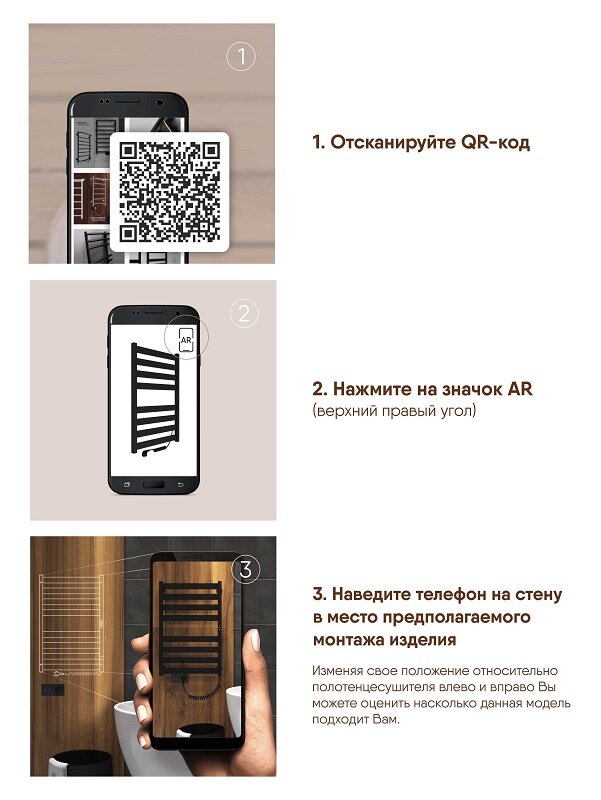 1

1. Отсканируйте QR-код

2

AR

2. Нажмите на значок AR
(верхний правый угол)

3

3. Наведите телефон на стену в место предполагаемого монтажа изделия

Изменяя свое положение относительно полотенцесушителя влево и вправо Вы можете оценить насколько данная модель подходит Вам.