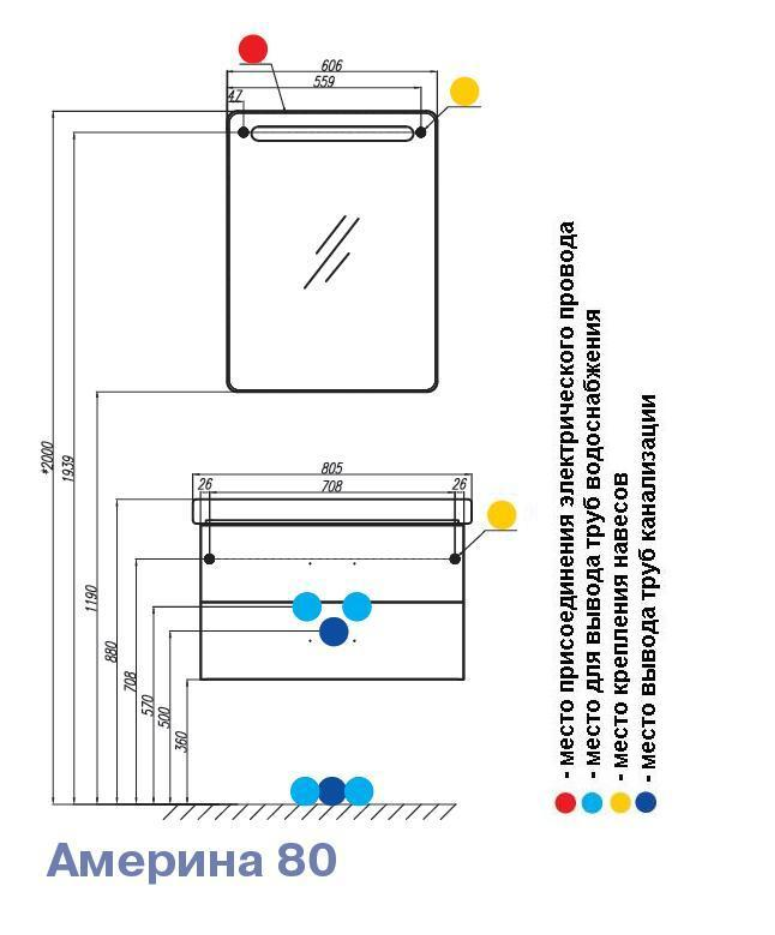 606
559
47
*2000
1939
1190
805
26
708
26
880
708
570
500
360

- место присоединения электрического провода
- место для вывода труб водоснабжения
- место крепления навесов
- место вывода труб канализации

Америна 80