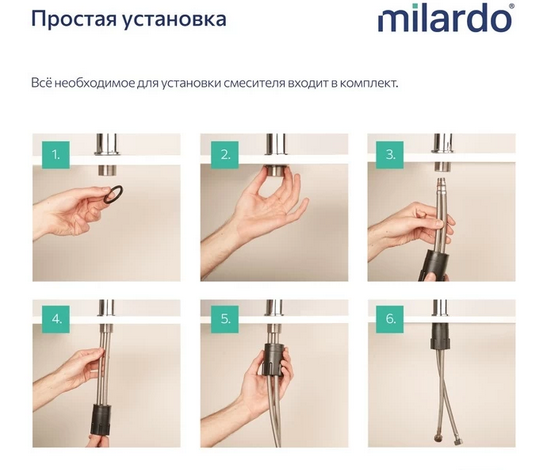 Простая установка

milardo®

Всё необходимое для установки смесителя входит в комплект.

1.

2.

3.

4.

5.

6.