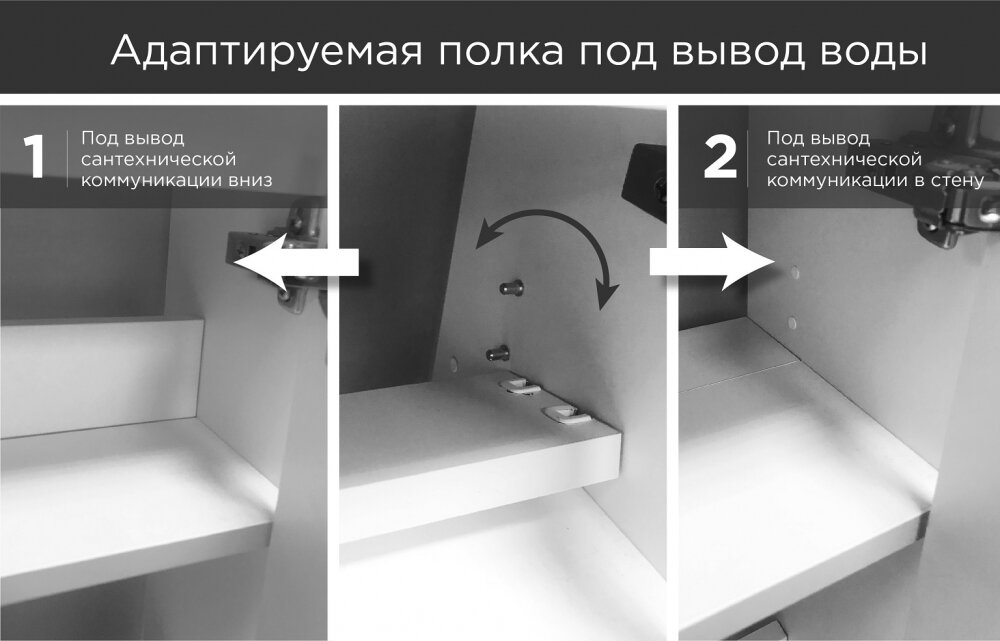 Адаптируемая полка под вывод воды

1 Под вывод сантехнической коммуникации вниз

2 Под вывод сантехнической коммуникации в стену