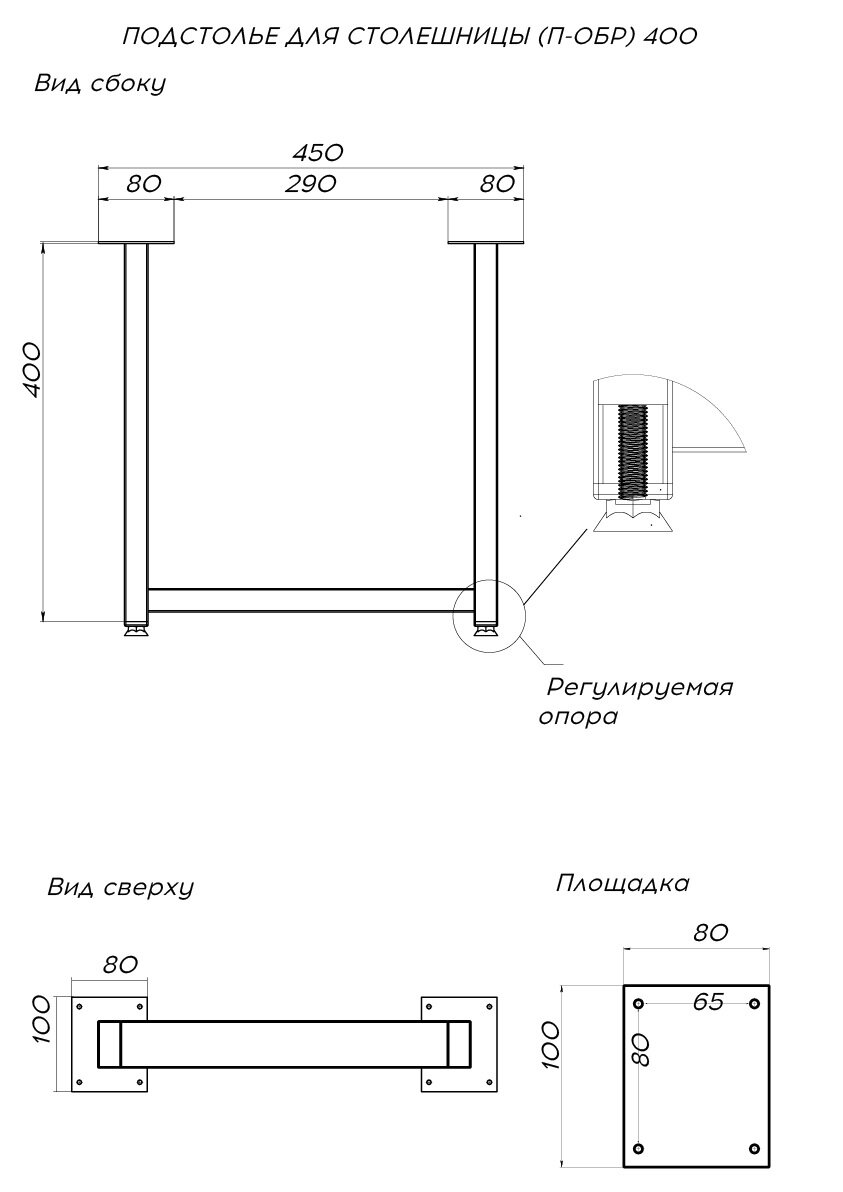 ПОДСТОЛЬЕ ДЛЯ СТОЛЕШНИЦЫ (П-ОБР) 400

Вид сбоку

450
80
290
80
400

Регулируемая опора

Вид сверху

80
100

Площадка

80
65
100
80