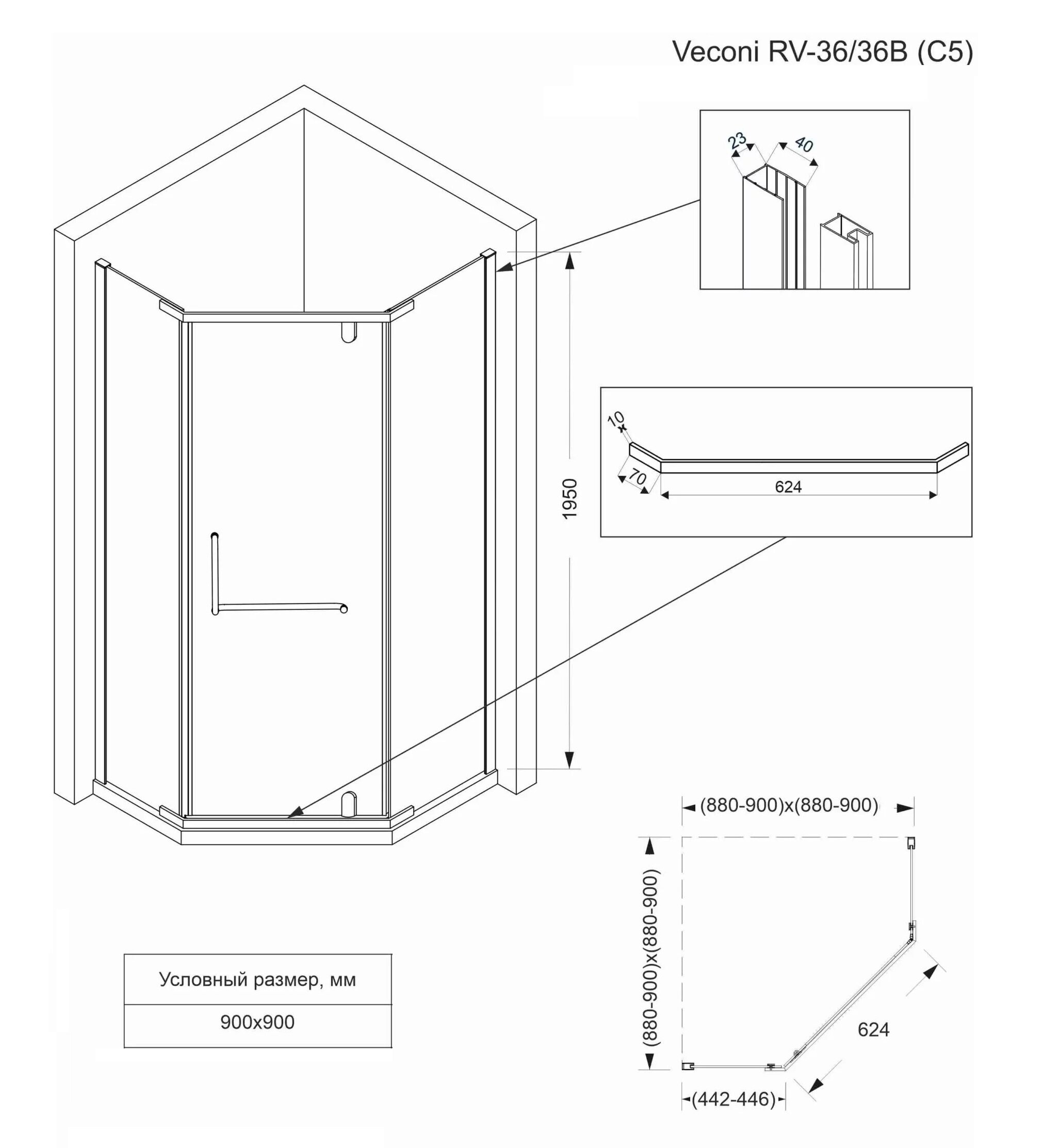 Veconi RV-36/36B (C5)

23
40

1950

10
70
624

(880-900)x(880-900)

(880-900)x(880-900)

624

(442-446)

| Условный размер, мм |
|---|
| 900x900 |