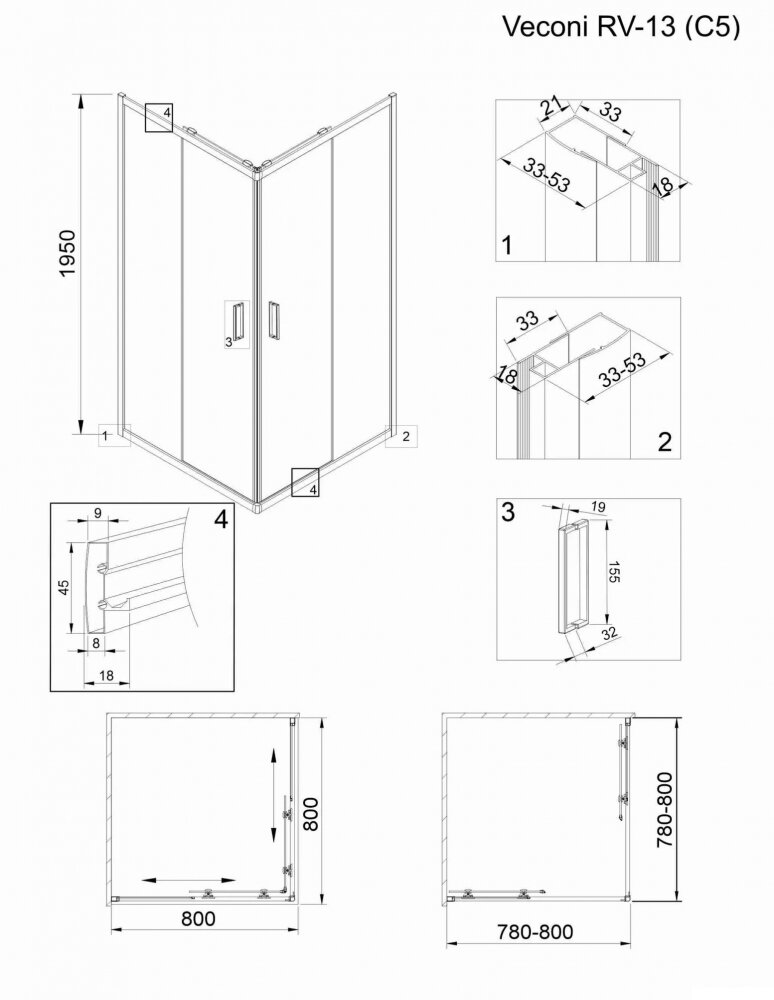 Veconi RV-13 (C5)

1950

4

3

1

2

4

21
33
33-53
18
1

33
18
33-53
2

3
19
155
32

4
9
45
8
18

800
800

780-800
780-800