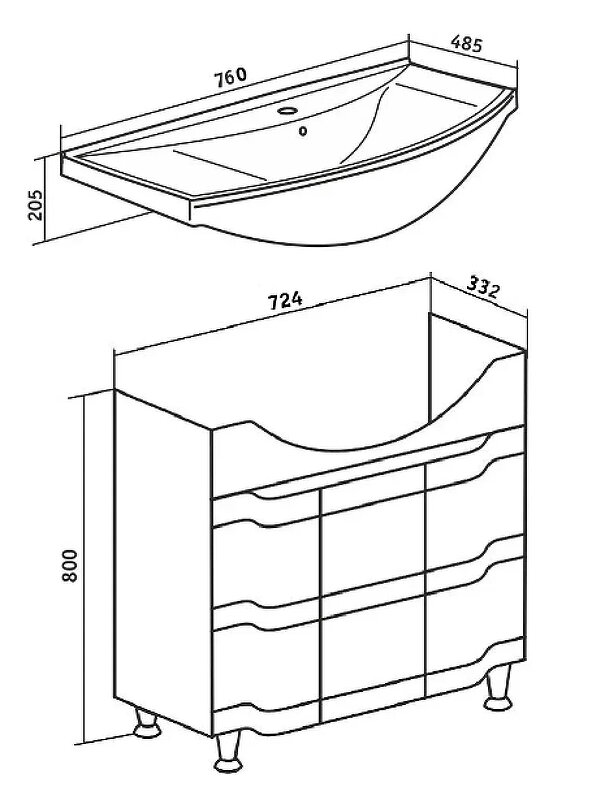 760
485
205
724
332
800