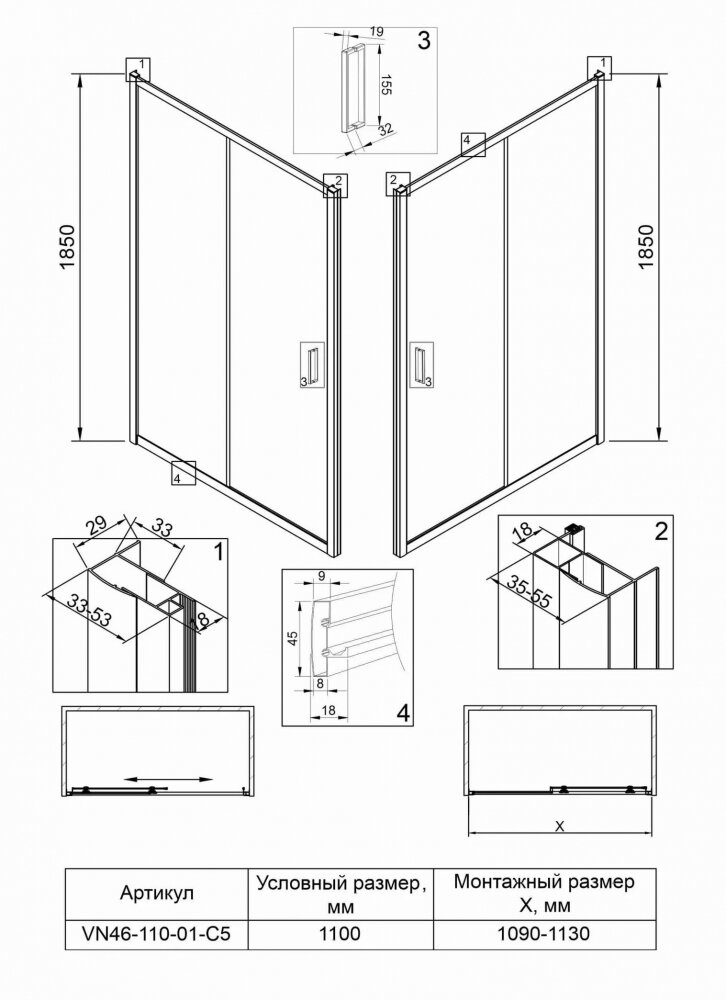 1
19
3
155
32
1
4
2
2
1850
1850
3
3
4
29
33
1
33-53
8
9
45
8
18
4
18
2
35-55
X

| Артикул | Условный размер, мм | Монтажный размер X, мм |
|---|---|---|
| VN46-110-01-C5 | 1100 | 1090-1130 |