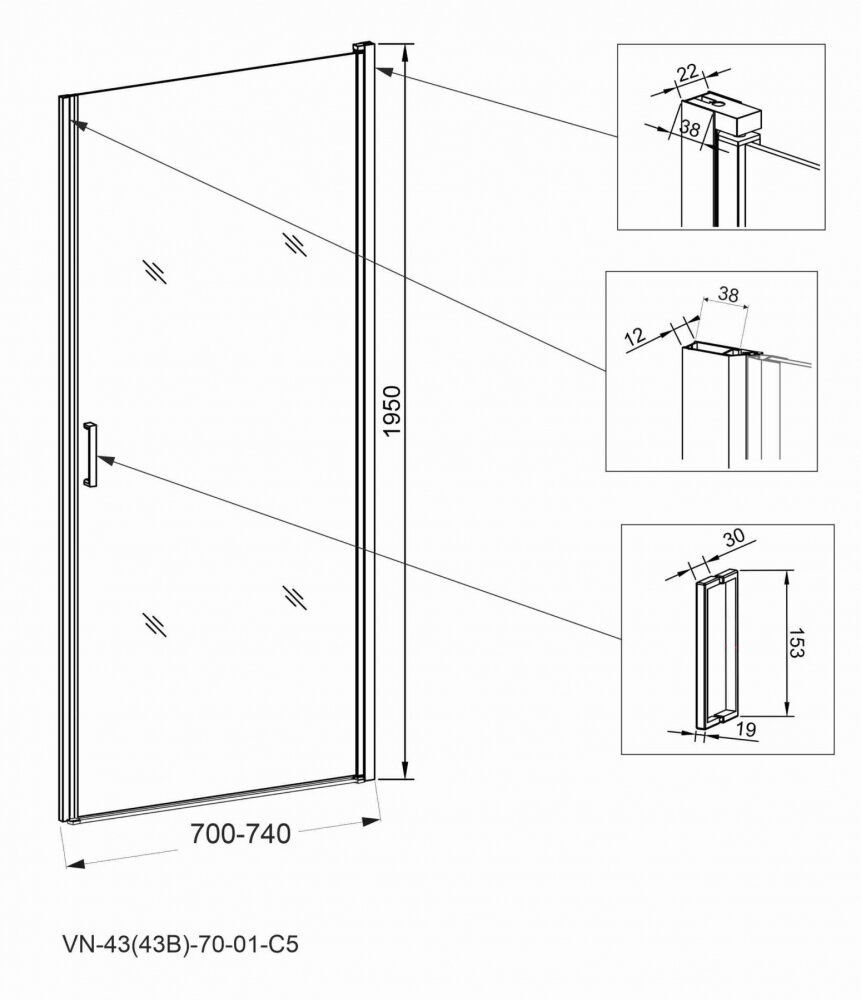 22
38
38
12
1950
30
153
19
700-740
VN-43(43B)-70-01-C5