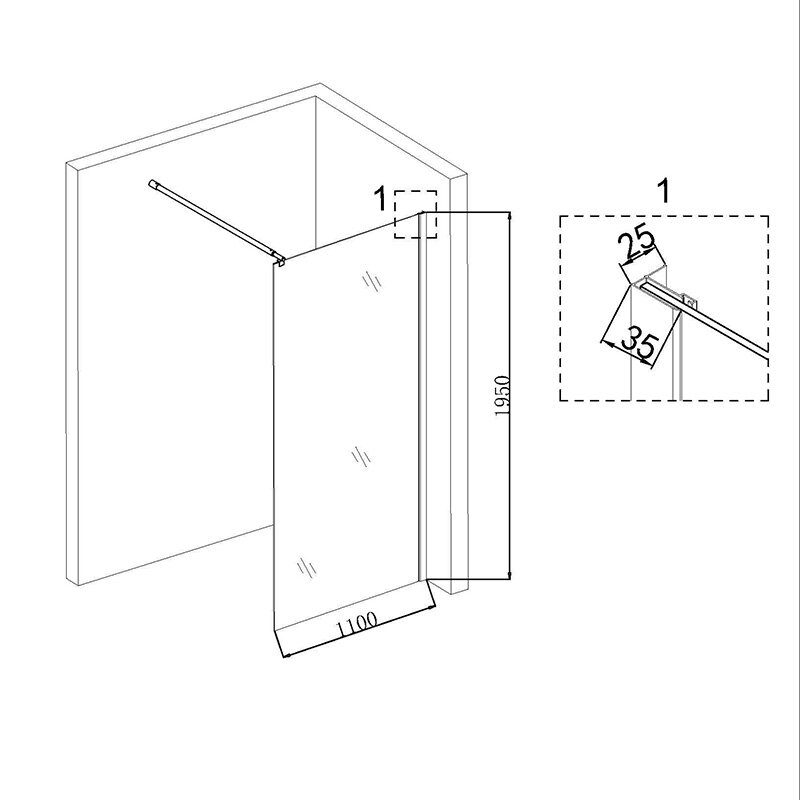 1
1950
1100
1
25
35