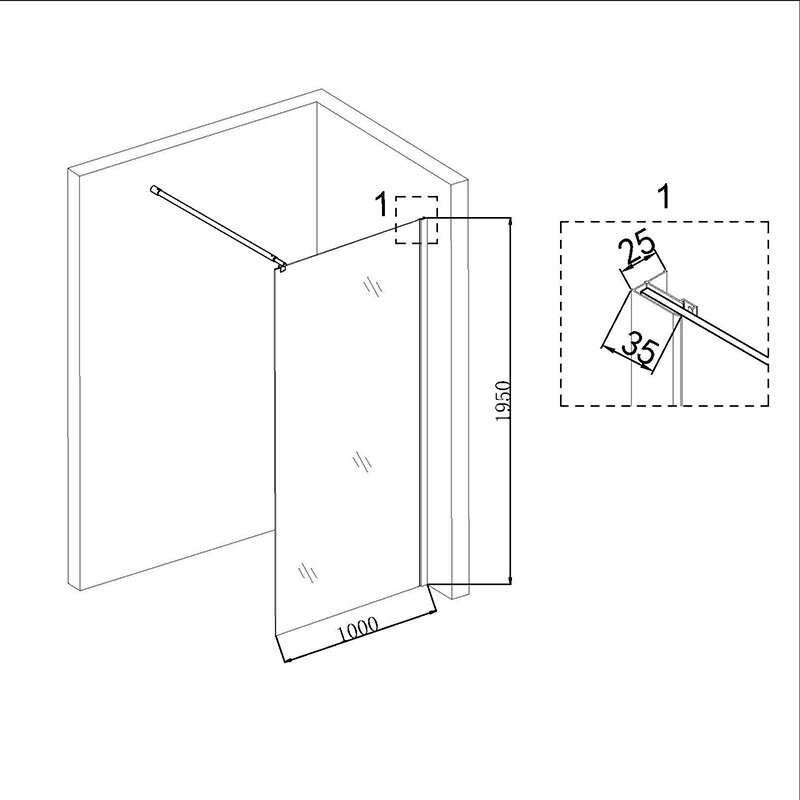 1

1950

1000

1

25

35