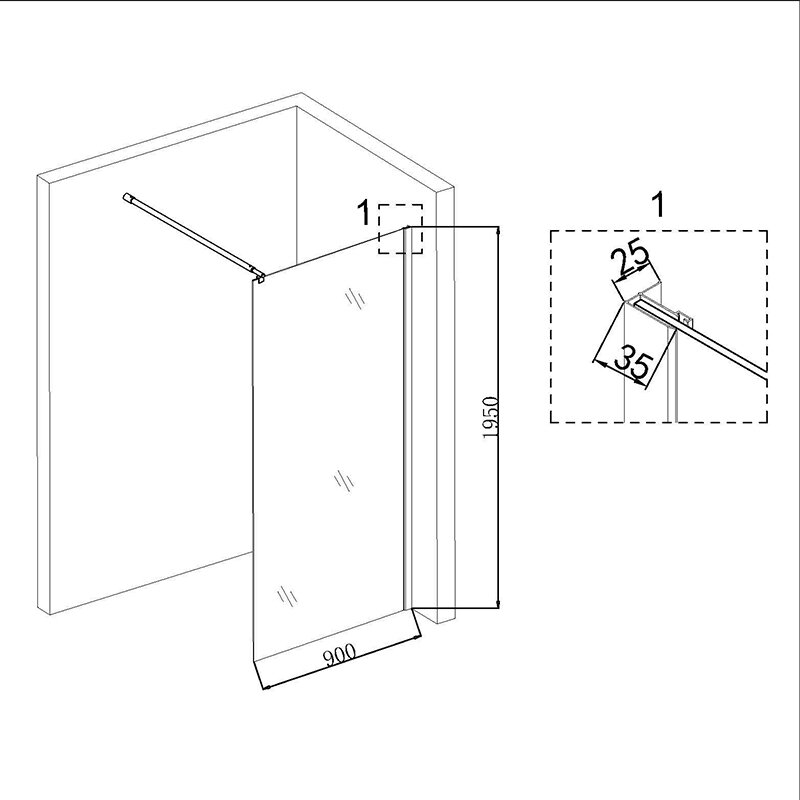 1
1950
900
1
25
35