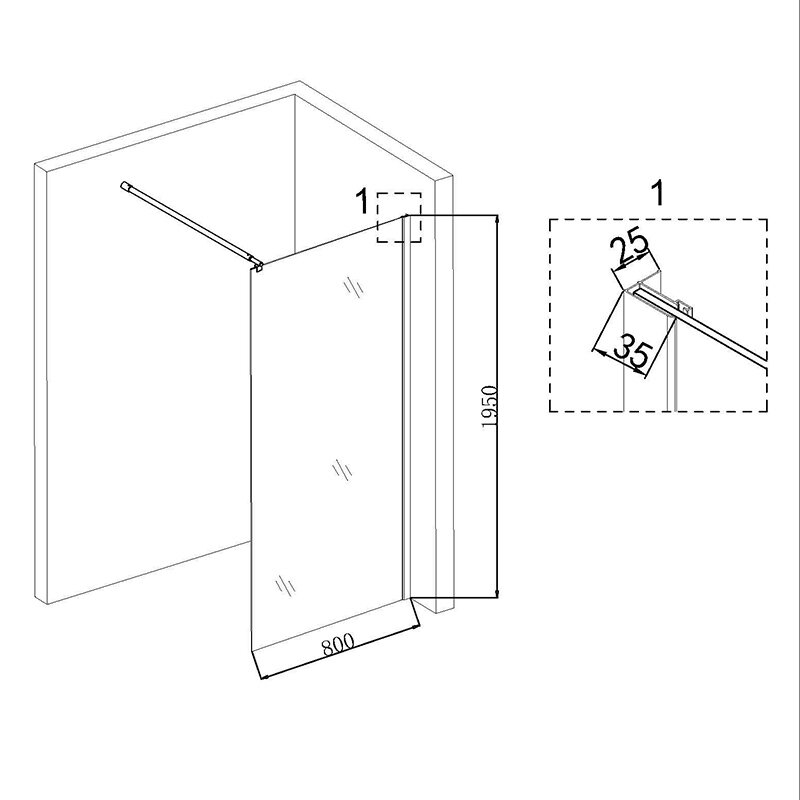 1

1950

800

1

25

35