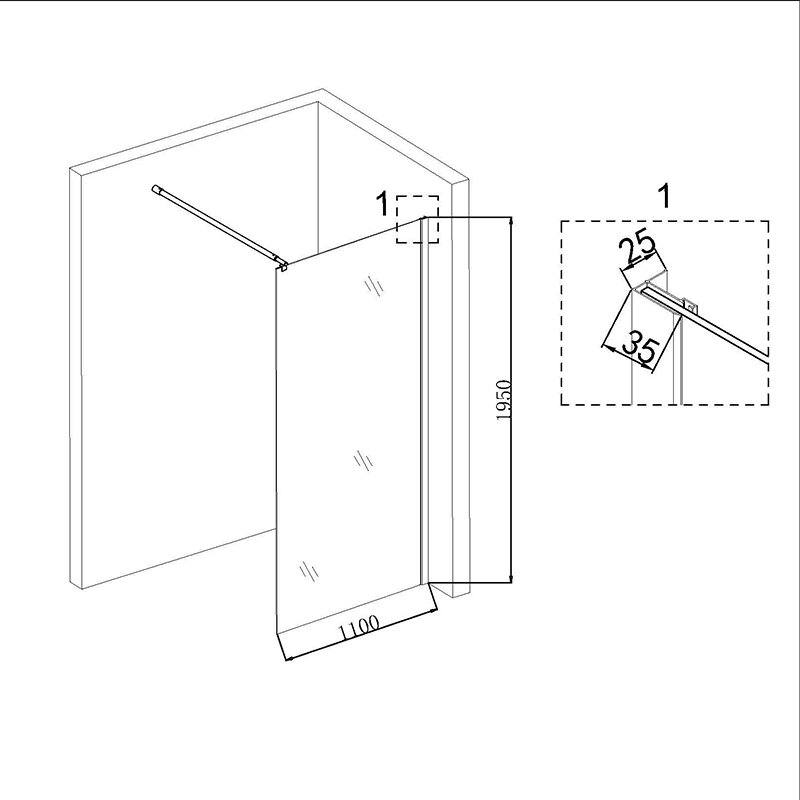 1
1950
1100
1
25
35