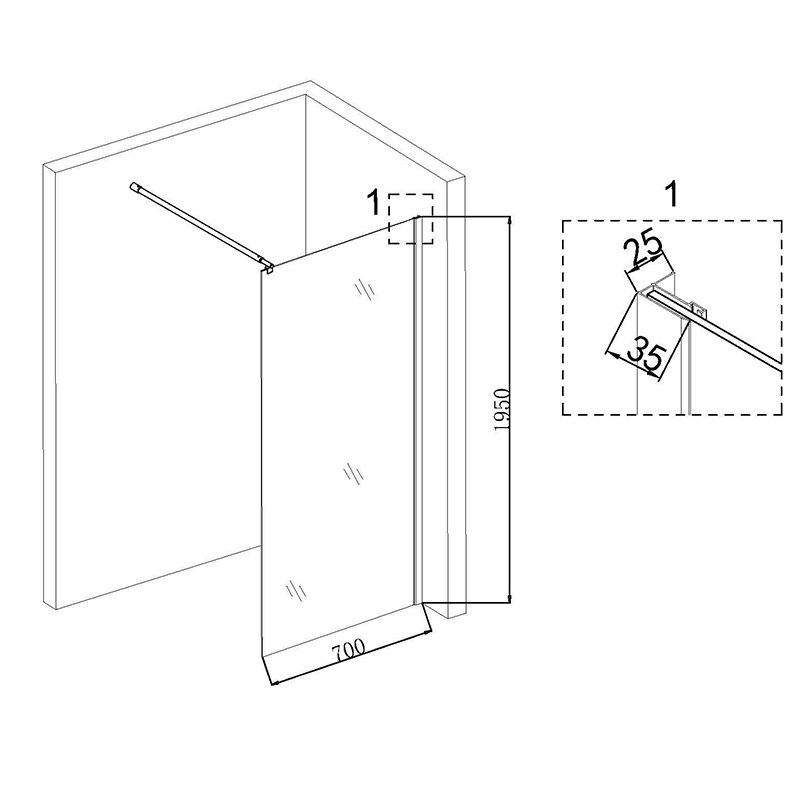 1

1950

700

1

25

35