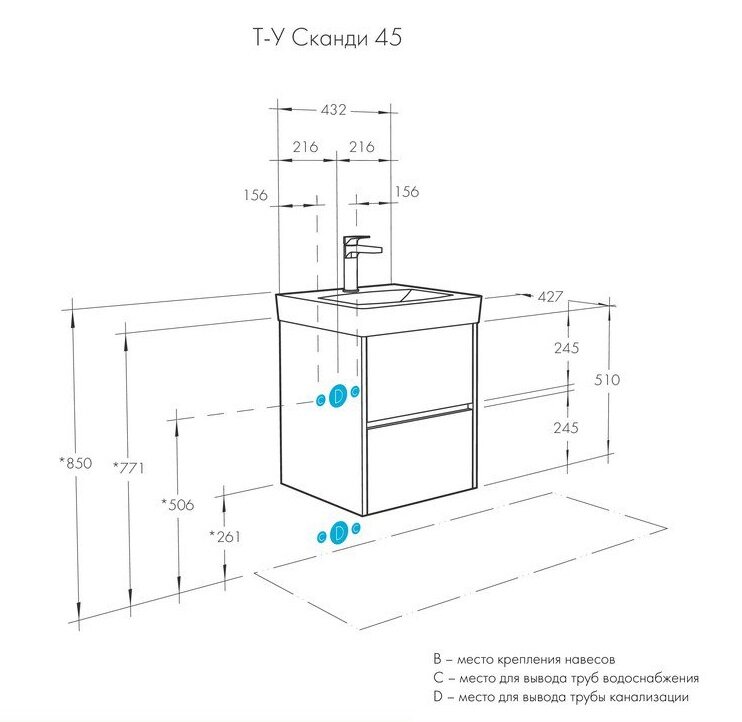 Т-У Сканди 45

432
216
216
156
156
427
245
510
245
*850
*771
*506
*261
C
D
C
C
D
C

B – место крепления навесов
C – место для вывода труб водоснабжения
D – место для вывода трубы канализации