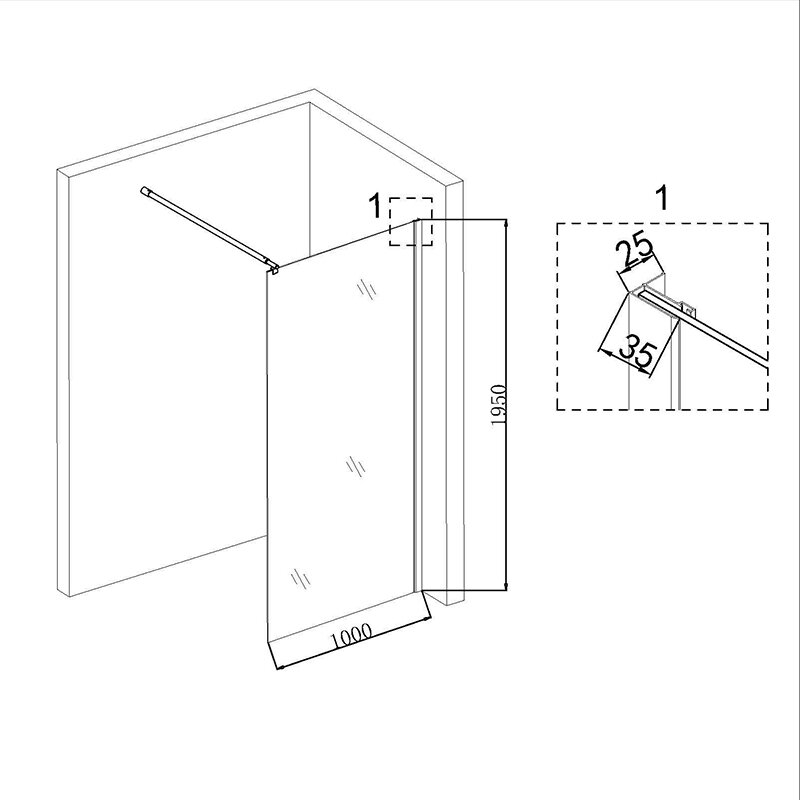 1

1950

1000

1

25

35