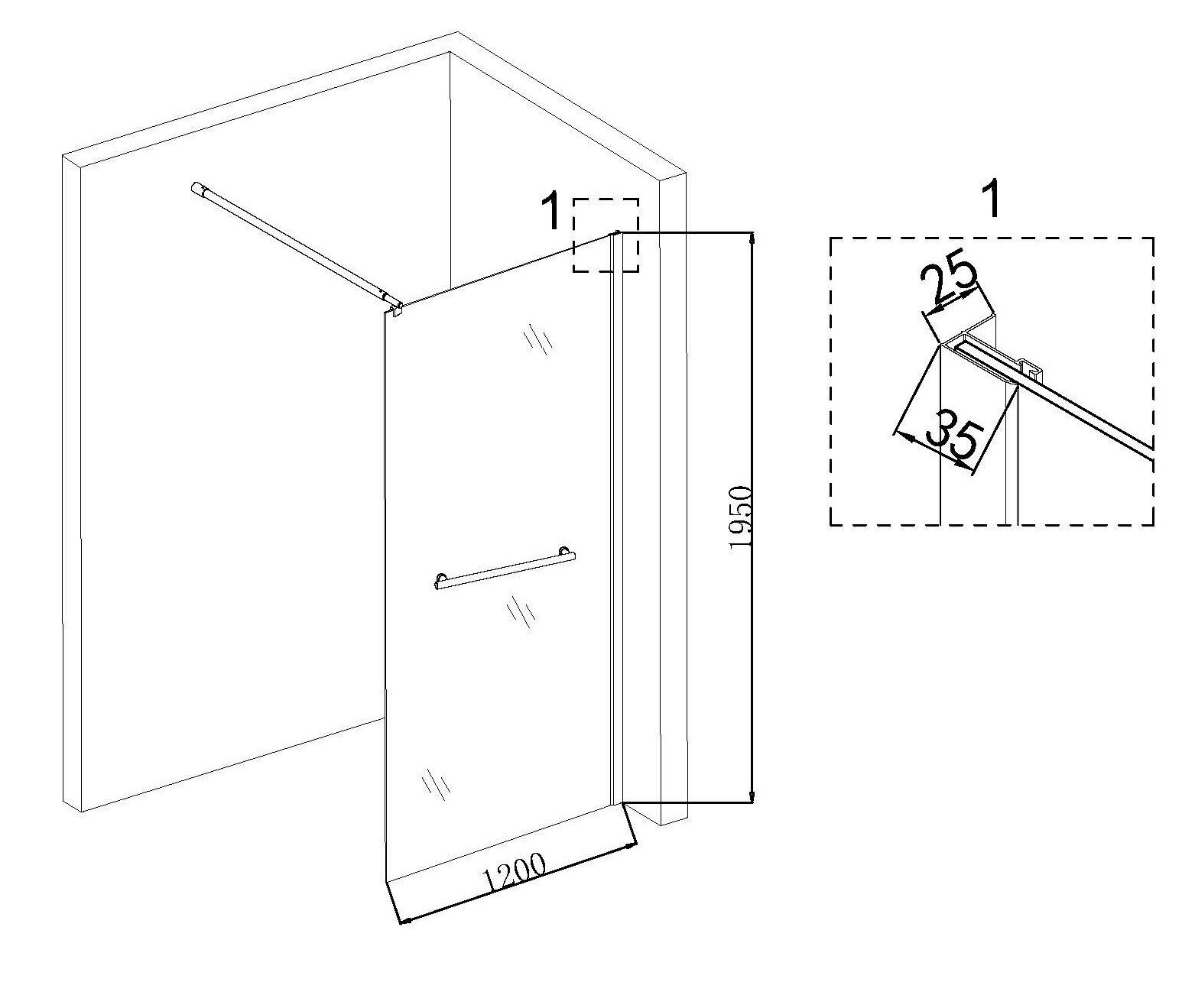 1

1950

1200

1

25

35