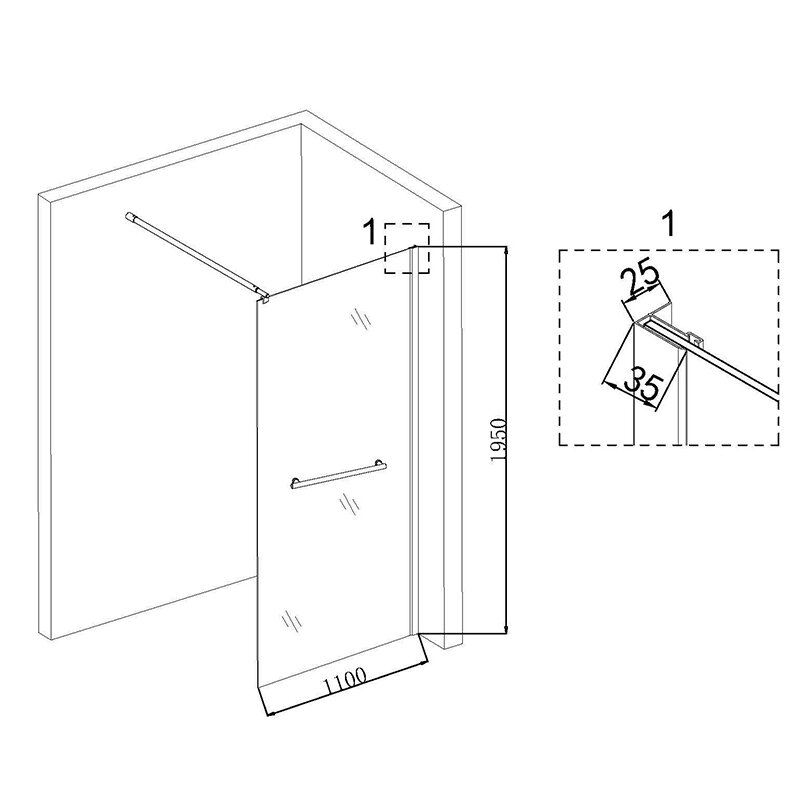 1
1950
1100
1
25
35