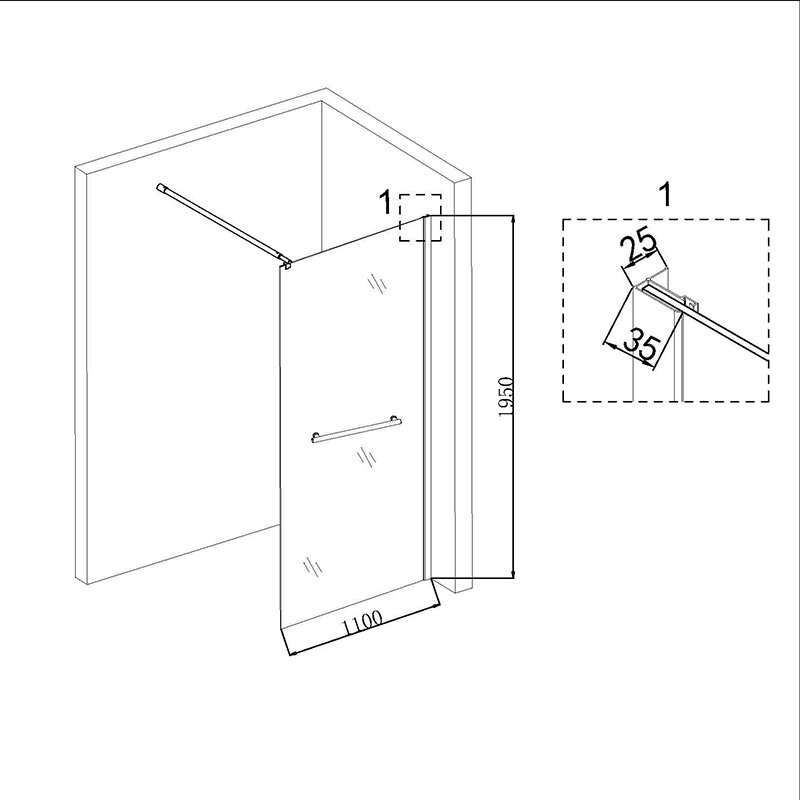 1
1950
1100
1
25
35