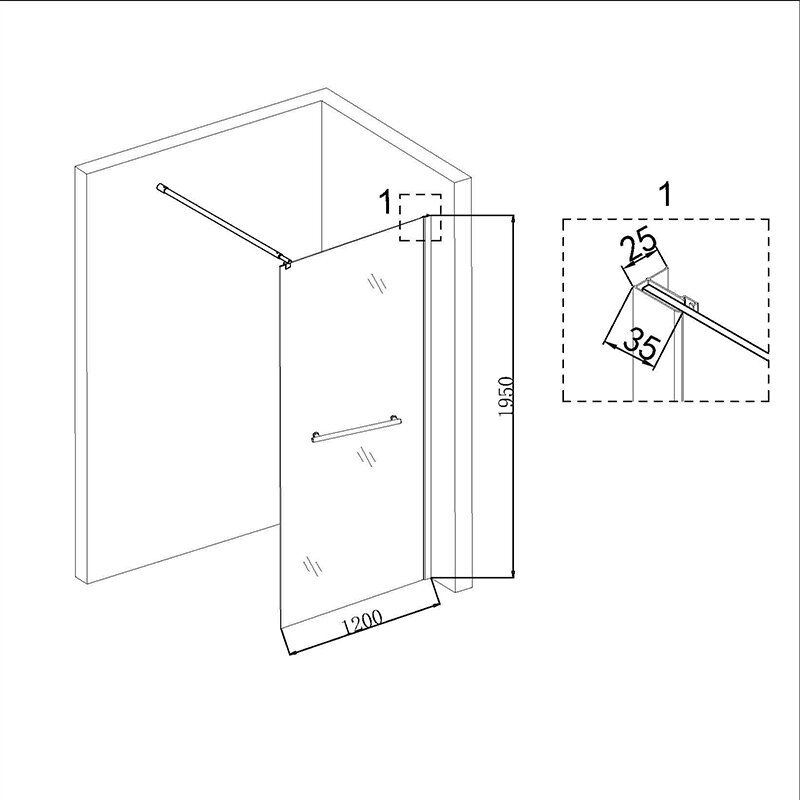 1
1950
1200
1
25
35