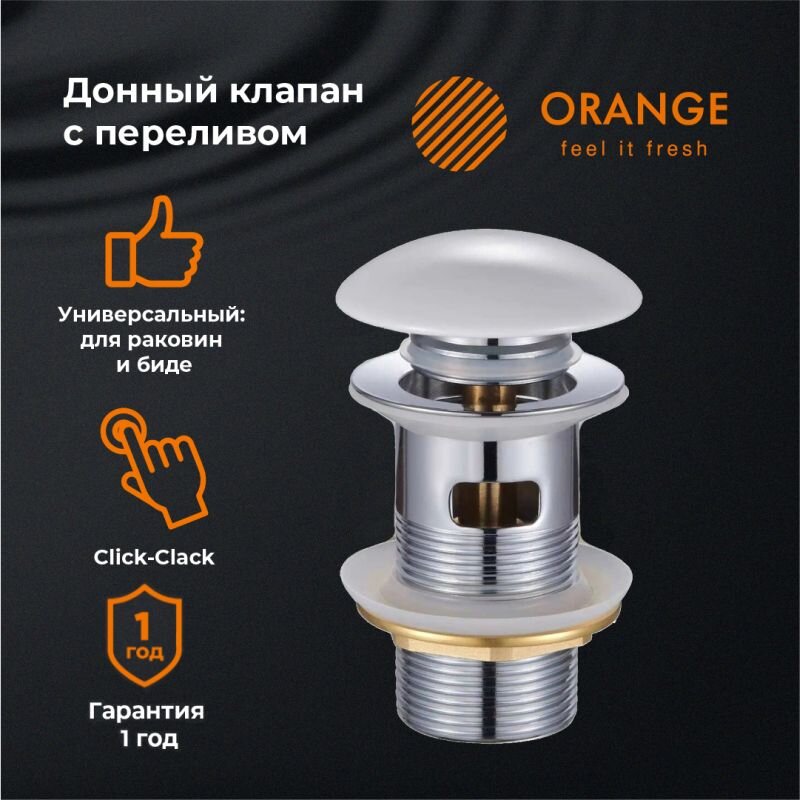 Донный клапан с переливом

ORANGE
feel it fresh

Универсальный: для раковин и биде

Click-Clack

1 год

Гарантия 1 год