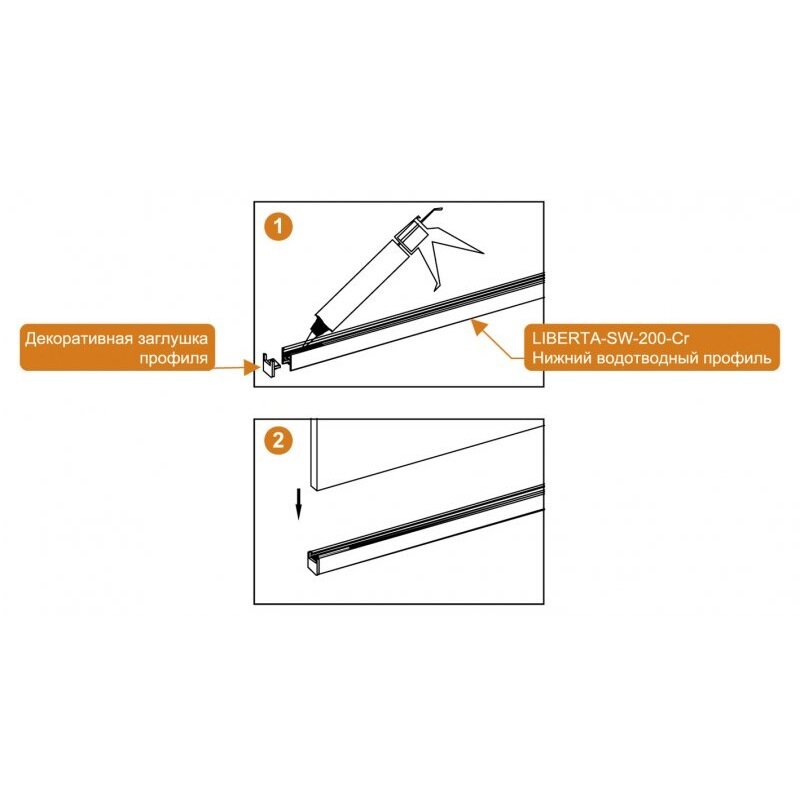 1

Декоративная заглушка профиля

LIBERTA-SW-200-Cr
Нижний водотводный профиль

2