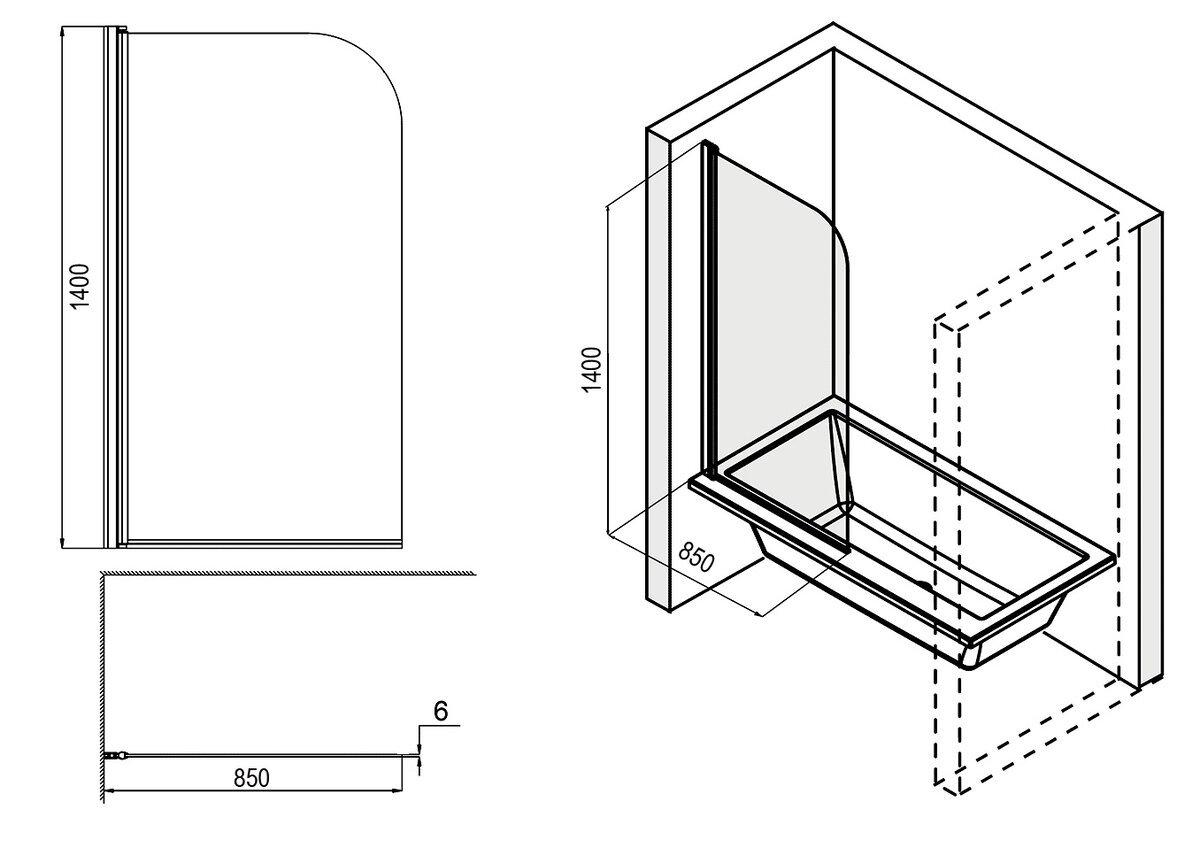 1400

6

850

1400

850