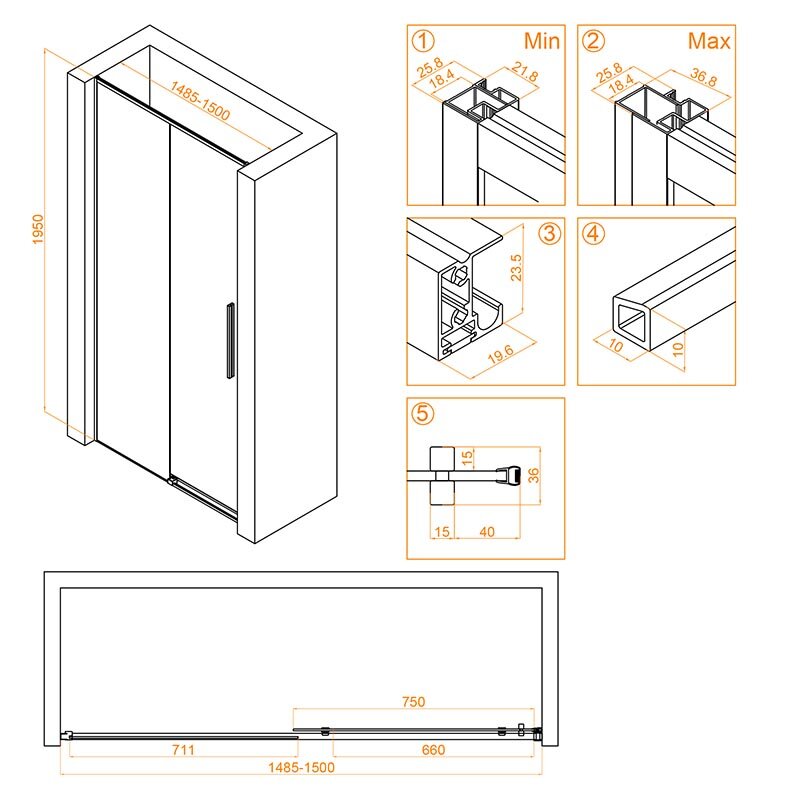 1950
1485-1500

① Min
25.8
18.4
21.8

② Max
25.8
18.4
36.8

③
23.5
19.6

④
10
10

⑤
15
36
15
40

750
711
660
1485-1500