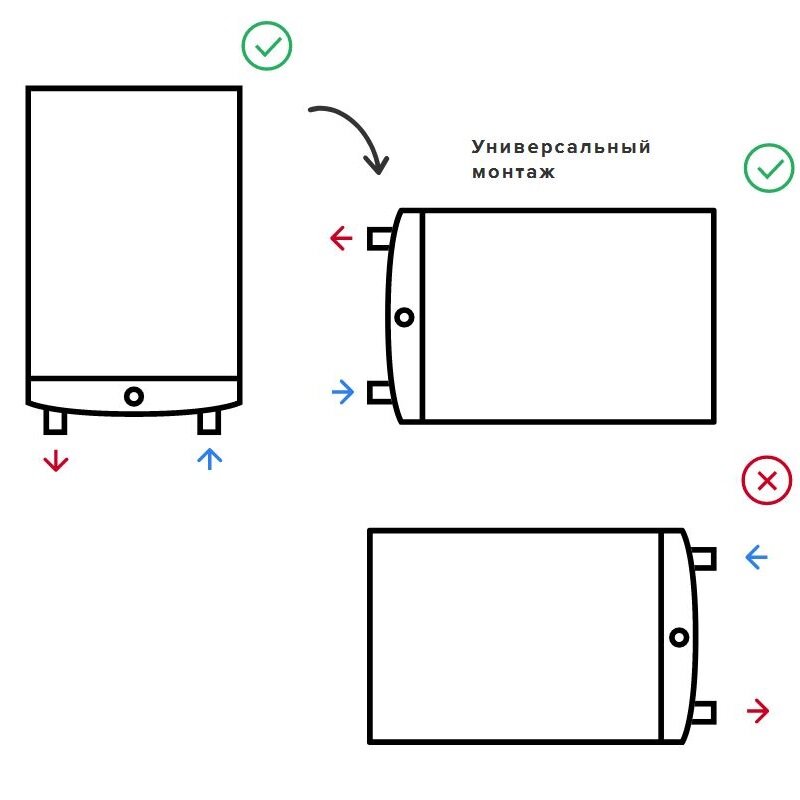 Универсальный монтаж