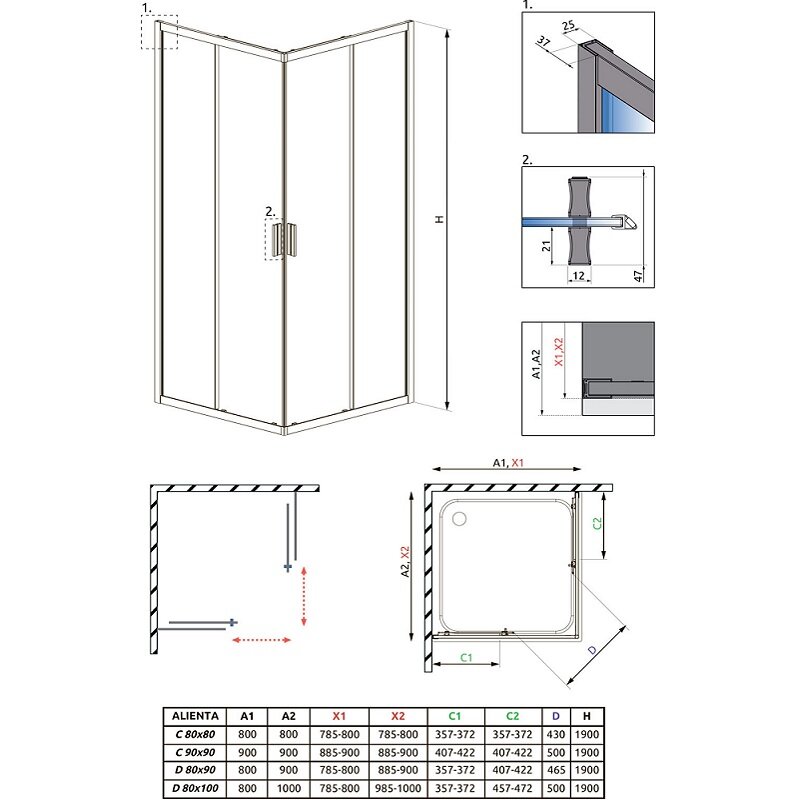 1.

2.

H

1.

25

37

2.

21

12

47

A1,A2

X1,X2

A1, X1

A2, X2

C2

C1

D

| ALIENTA | A1 | A2 | X1 | X2 | C1 | C2 | D | H |
|---|---|---|---|---|---|---|---|---|
| C 80x80 | 800 | 800 | 785-800 | 785-800 | 357-372 | 357-372 | 430 | 1900 |
| C 90x90 | 900 | 900 | 885-900 | 885-900 | 407-422 | 407-422 | 500 | 1900 |
| D 80x90 | 800 | 900 | 785-800 | 885-900 | 357-372 | 407-422 | 465 | 1900 |
| D 80x100 | 800 | 1000 | 785-800 | 985-1000 | 357-372 | 457-472 | 500 | 1900 |