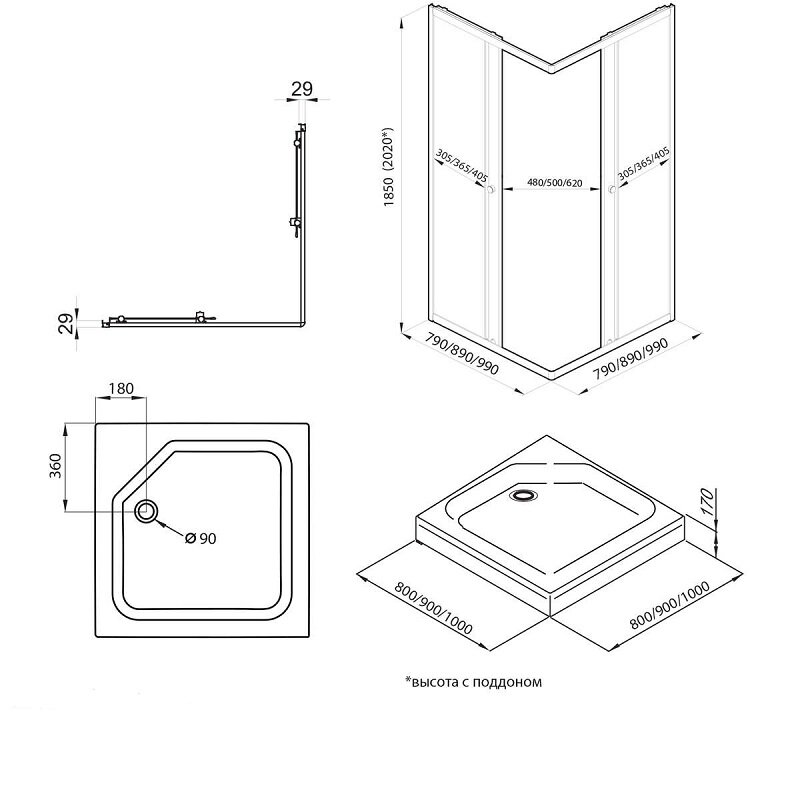 29

29

1850 (2020*)

305/365/405

480/500/620

305/365/405

790/890/990

790/890/990

180

360

Ø 90

170

800/900/1000

800/900/1000

*высота с поддоном