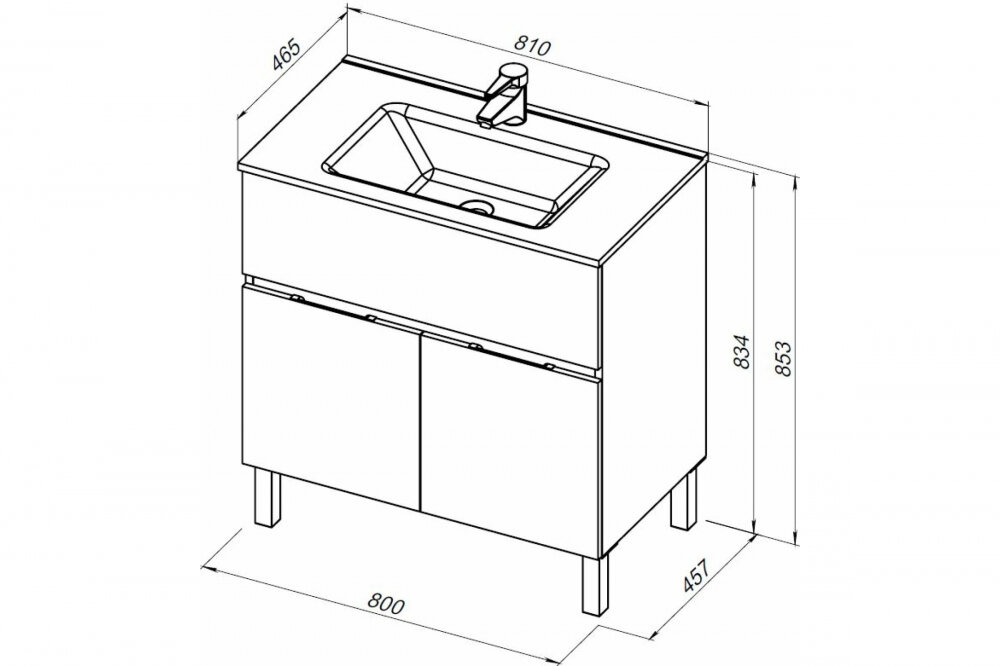 465
810
834
853
800
457