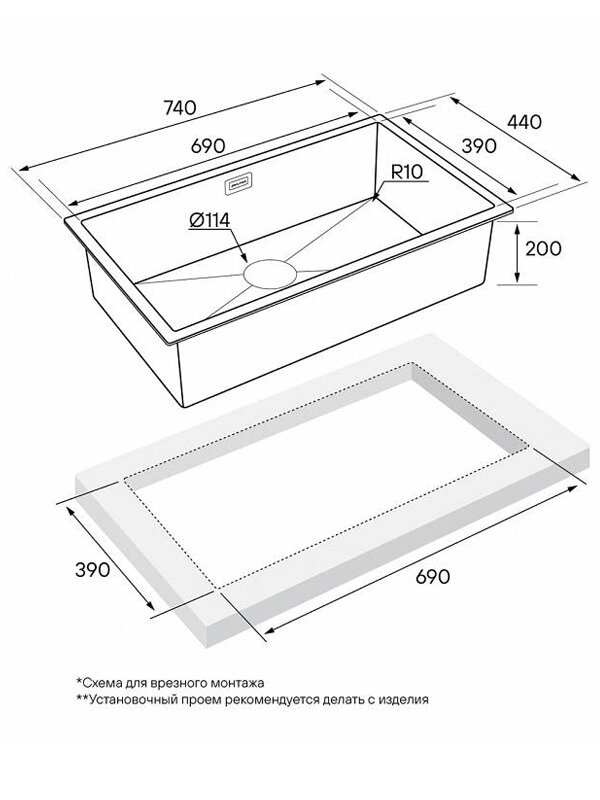 740

690

440

390

R10

Ø114

200

390

690

*Схема для врезного монтажа
**Установочный проем рекомендуется делать с изделия