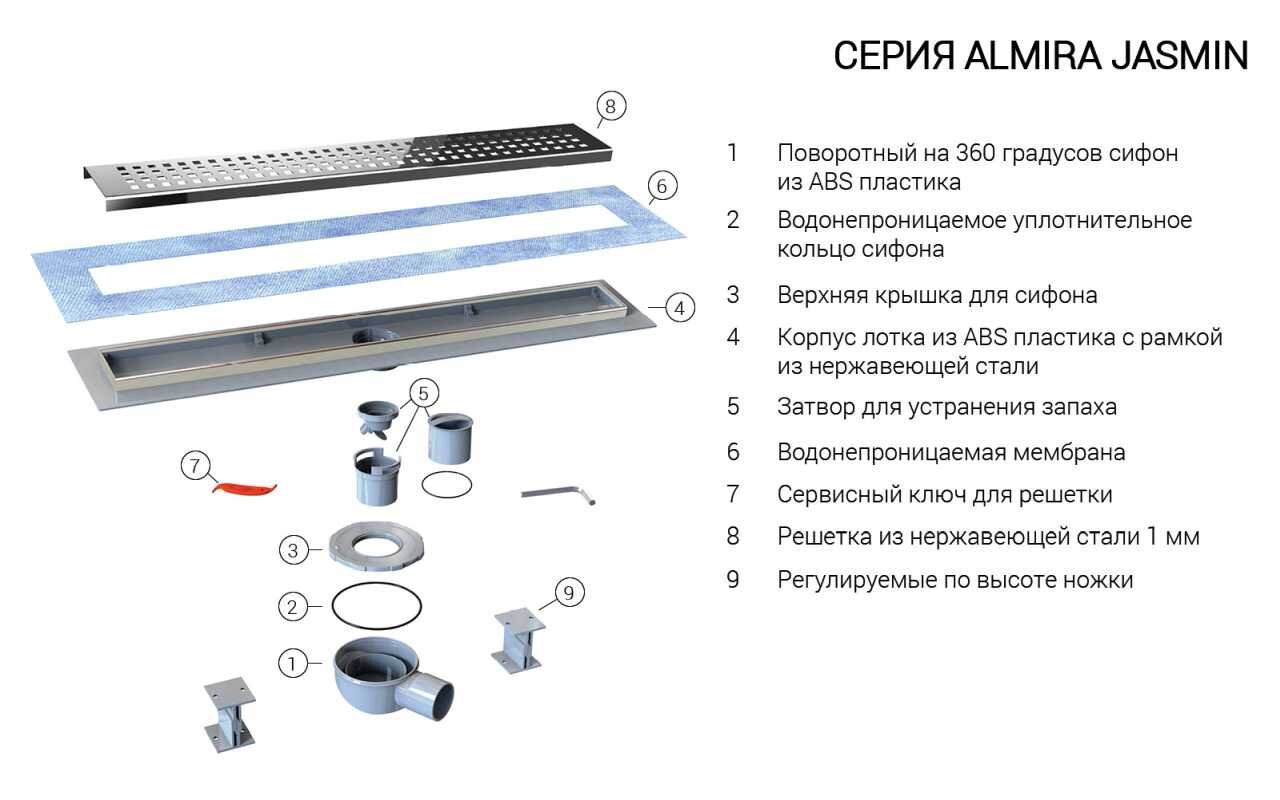 СЕРИЯ ALMIRA JASMIN

8
6
4
5
7
3
2
9
1

1 Поворотный на 360 градусов сифон из ABS пластика
2 Водонепроницаемое уплотнительное кольцо сифона
3 Верхняя крышка для сифона
4 Корпус лотка из ABS пластика с рамкой из нержавеющей стали
5 Затвор для устранения запаха
6 Водонепроницаемая мембрана
7 Сервисный ключ для решетки
8 Решетка из нержавеющей стали 1 мм
9 Регулируемые по высоте ножки