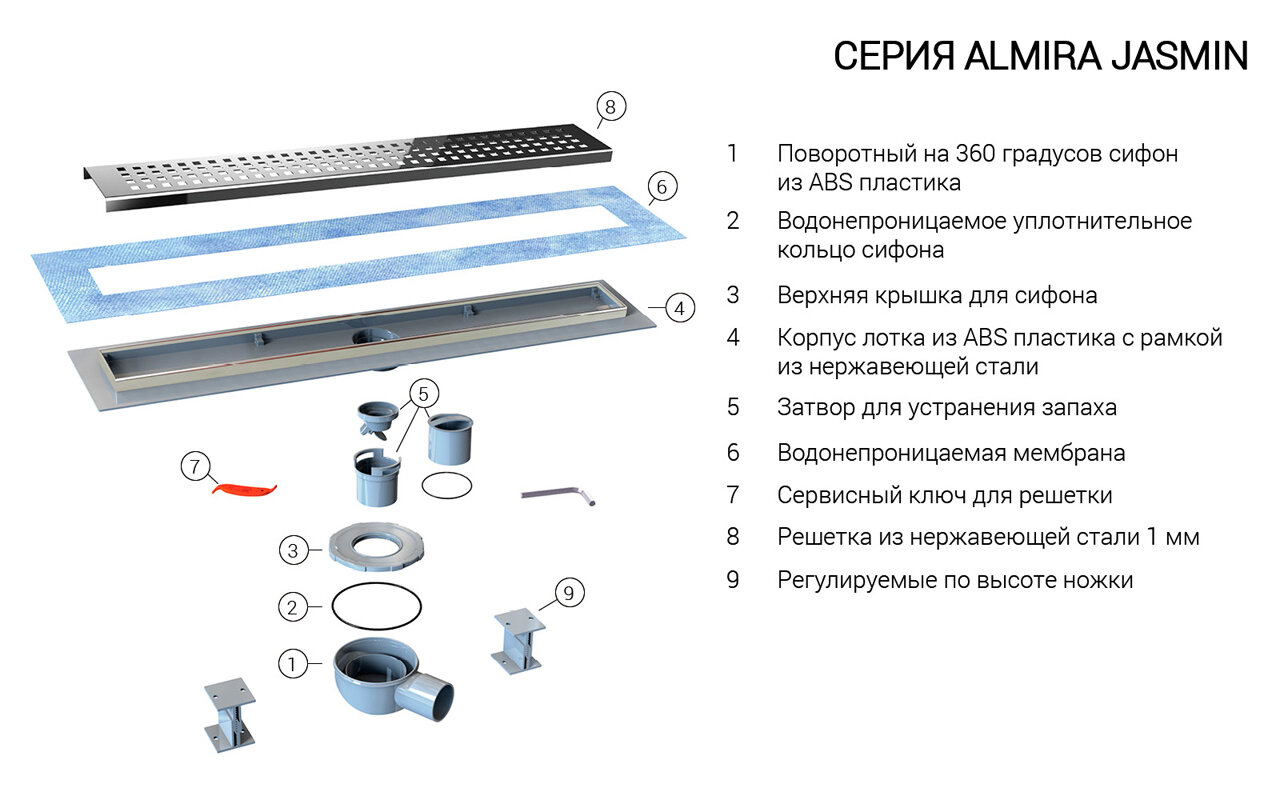 СЕРИЯ ALMIRA JASMIN

8
6
4
5
7
3
2
9
1

1 Поворотный на 360 градусов сифон из ABS пластика
2 Водонепроницаемое уплотнительное кольцо сифона
3 Верхняя крышка для сифона
4 Корпус лотка из ABS пластика с рамкой из нержавеющей стали
5 Затвор для устранения запаха
6 Водонепроницаемая мембрана
7 Сервисный ключ для решетки
8 Решетка из нержавеющей стали 1 мм
9 Регулируемые по высоте ножки