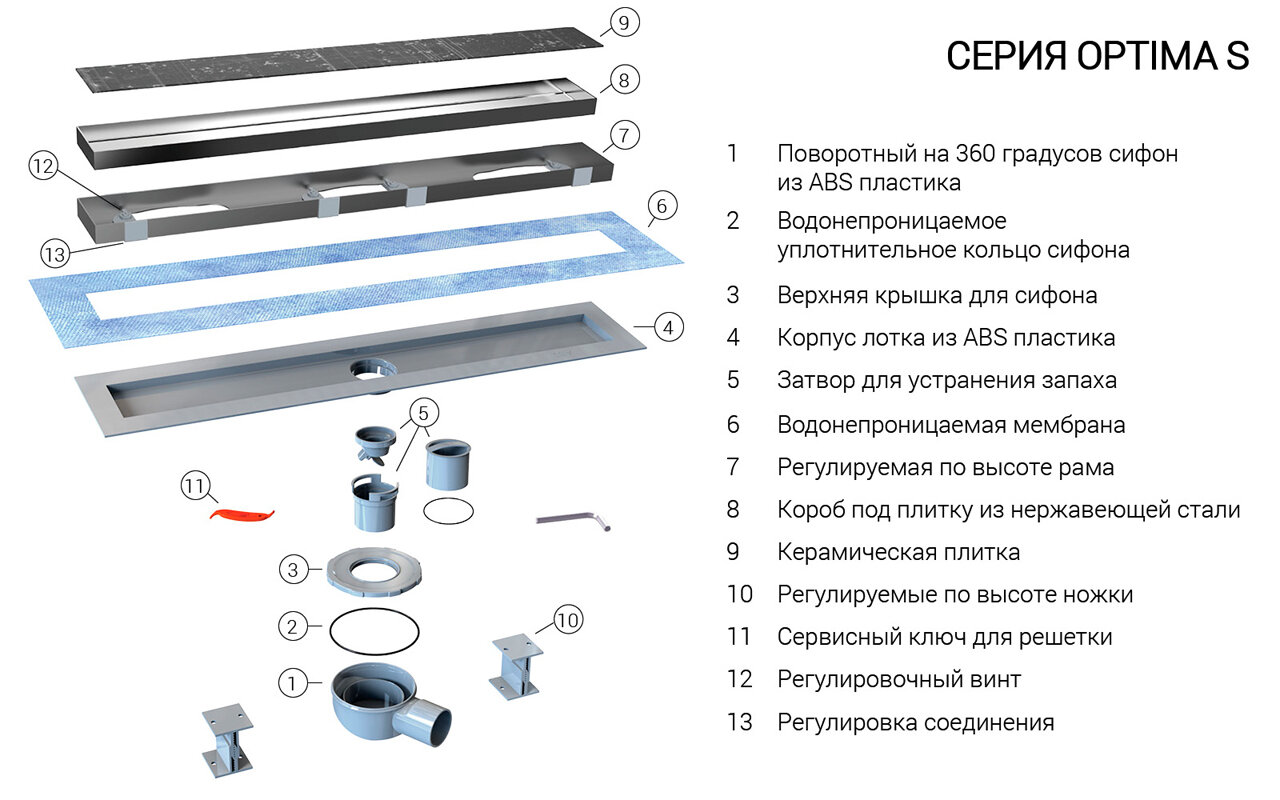 9
8
7
12
6
13
4
5
11
3
2
10
1

СЕРИЯ OPTIMA S

1 Поворотный на 360 градусов сифон из ABS пластика
2 Водонепроницаемое уплотнительное кольцо сифона
3 Верхняя крышка для сифона
4 Корпус лотка из ABS пластика
5 Затвор для устранения запаха
6 Водонепроницаемая мембрана
7 Регулируемая по высоте рама
8 Короб под плитку из нержавеющей стали
9 Керамическая плитка
10 Регулируемые по высоте ножки
11 Сервисный ключ для решетки
12 Регулировочный винт
13 Регулировка соединения