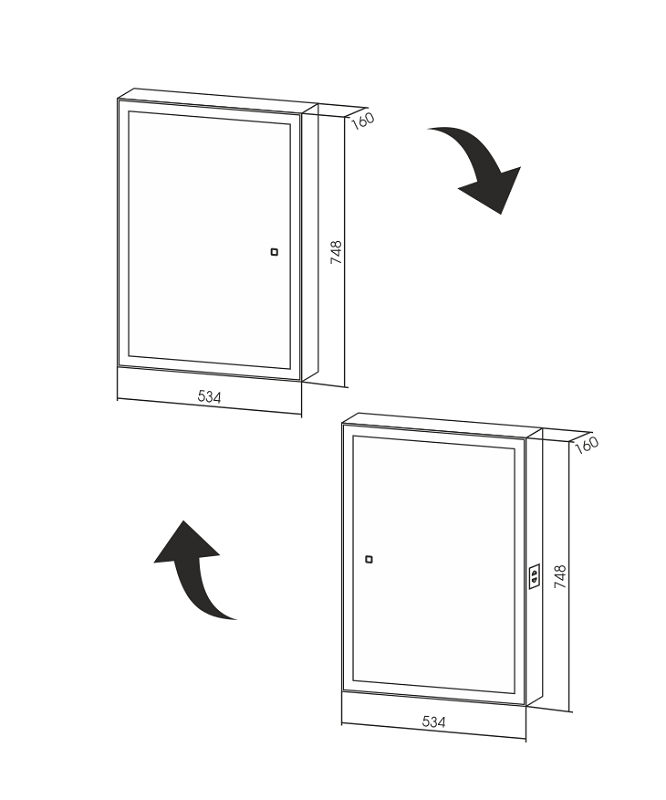 160
748
534
160
748
534