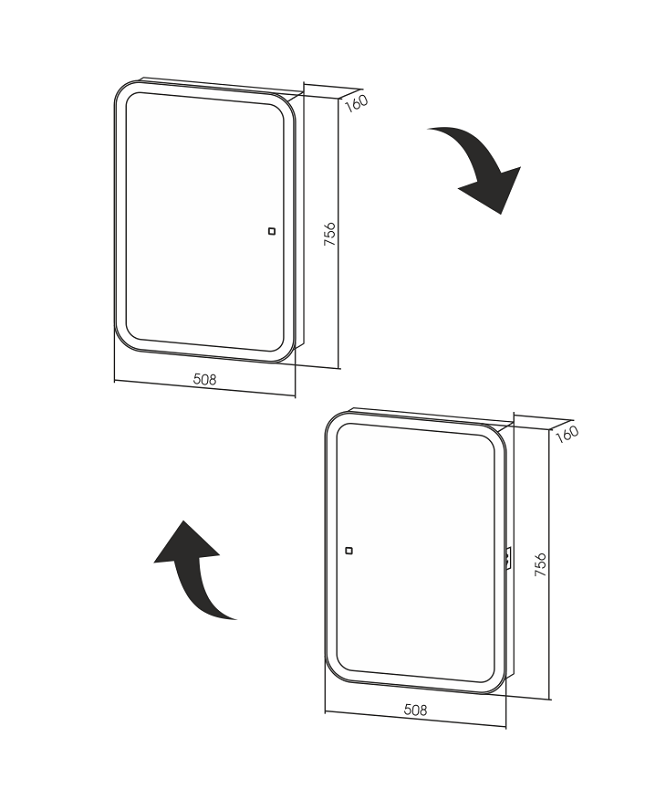 160
756
508
160
756
508