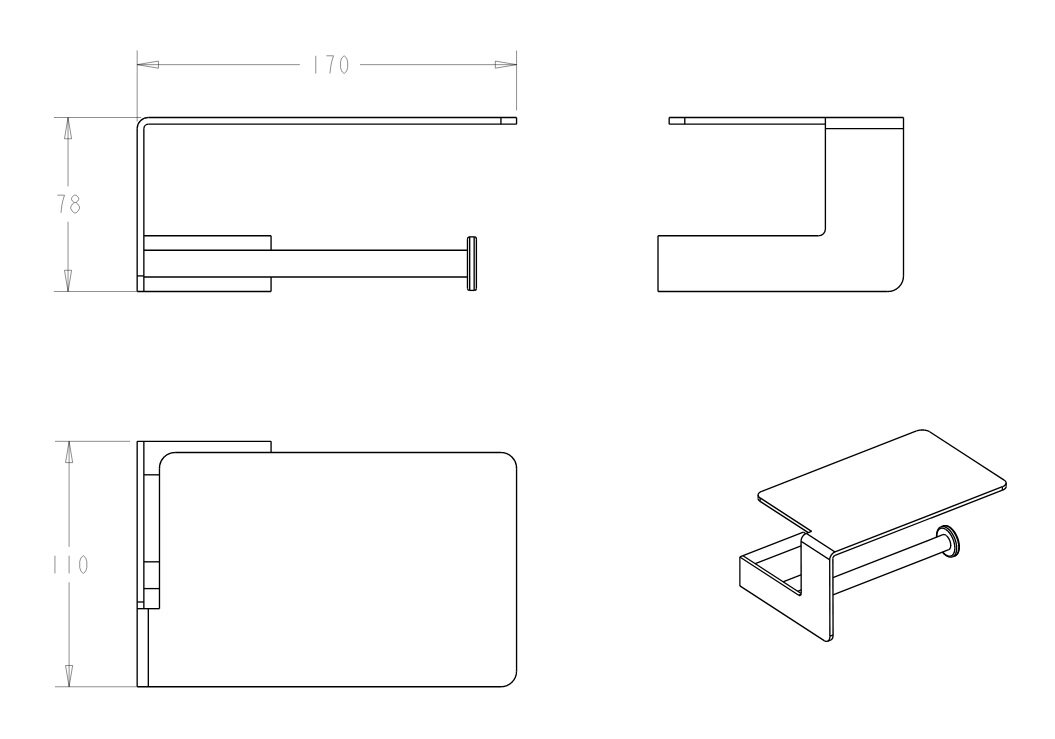 170

78

110